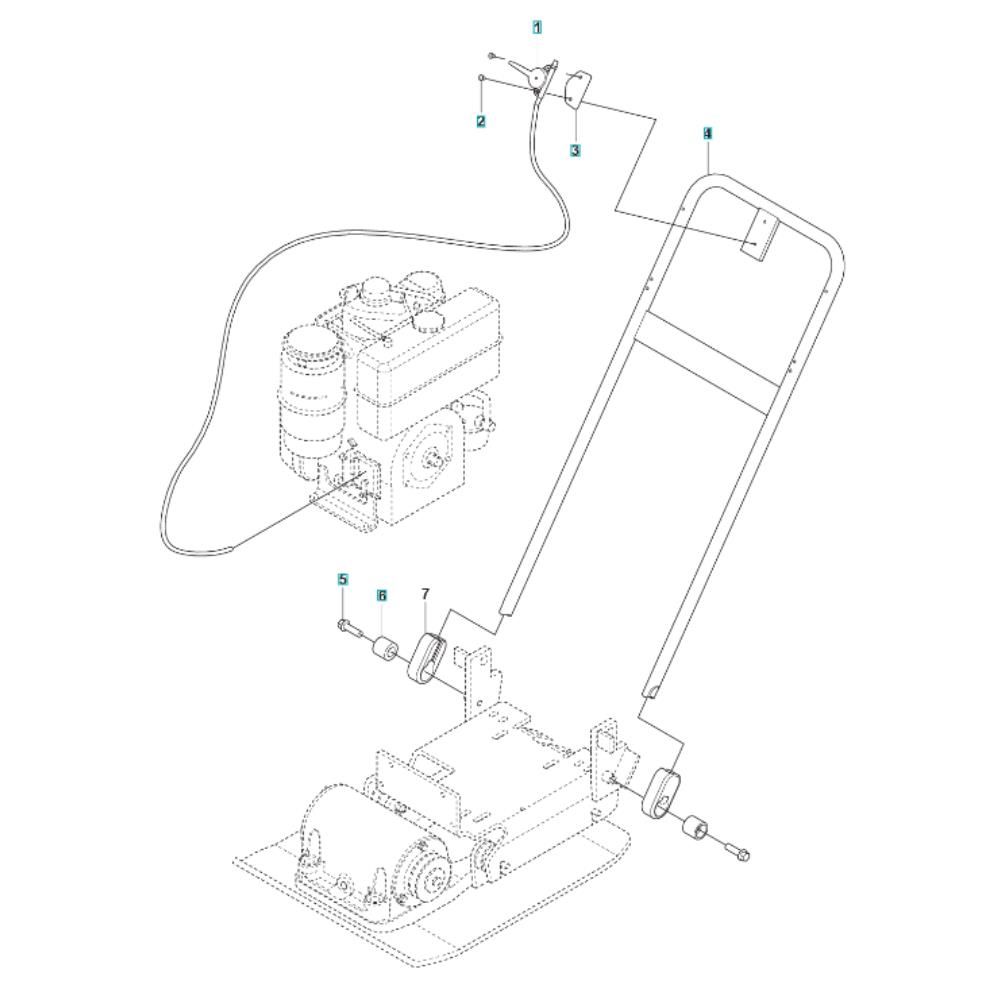 1
2
3
4
5
6
7