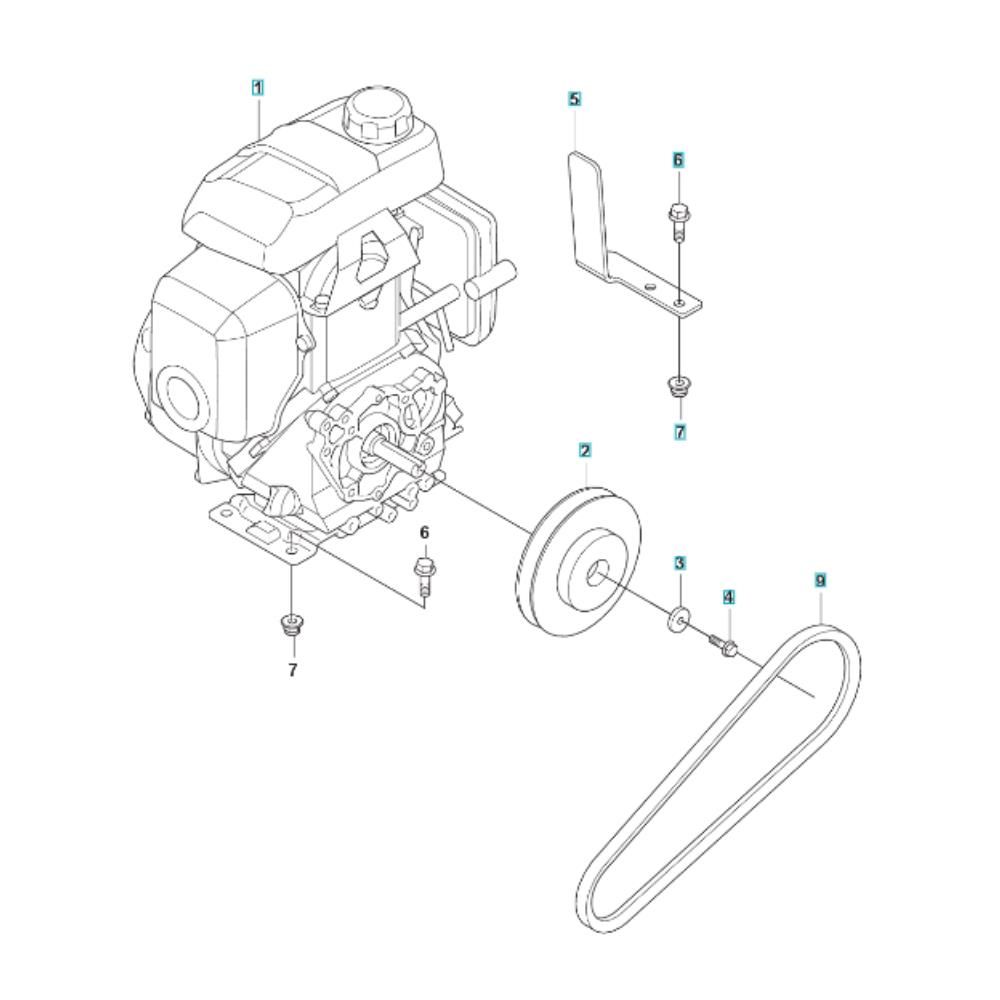 1
5
6
7
2
6
3
4
9
7