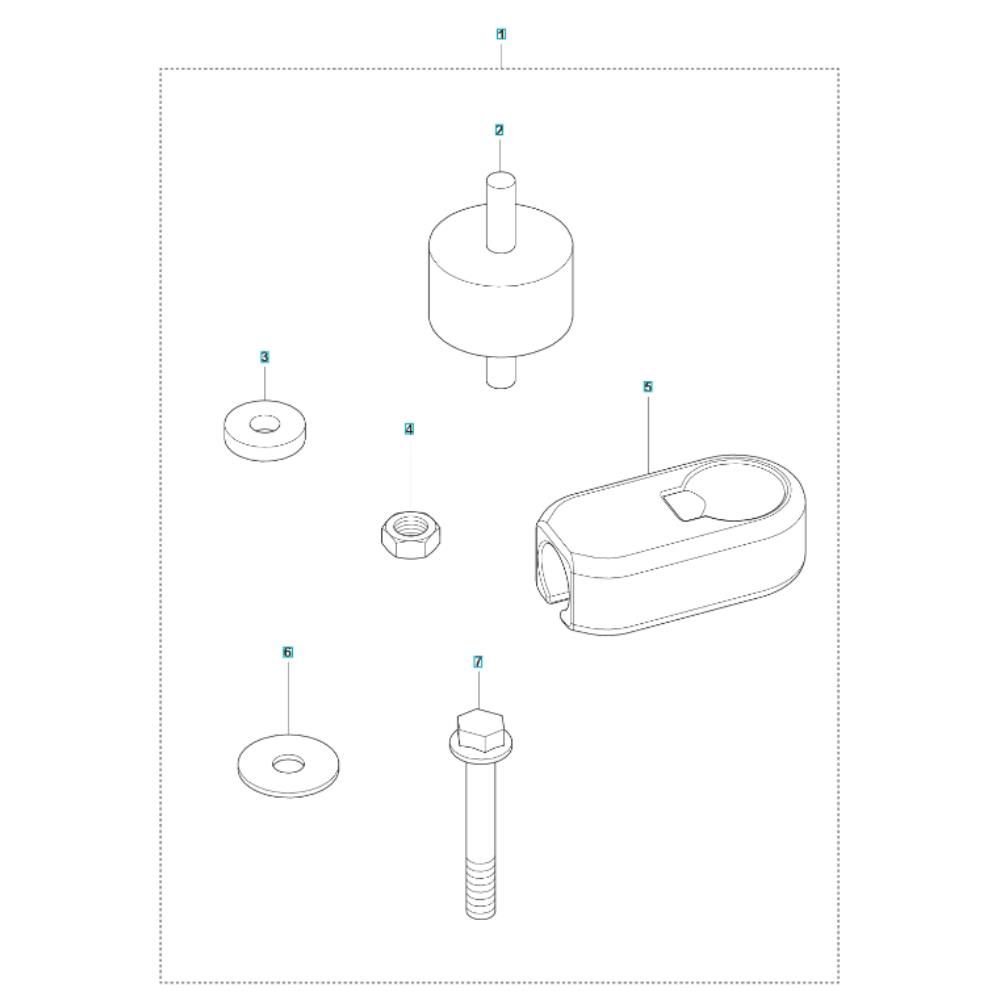 1

2

3

4

5

6

7