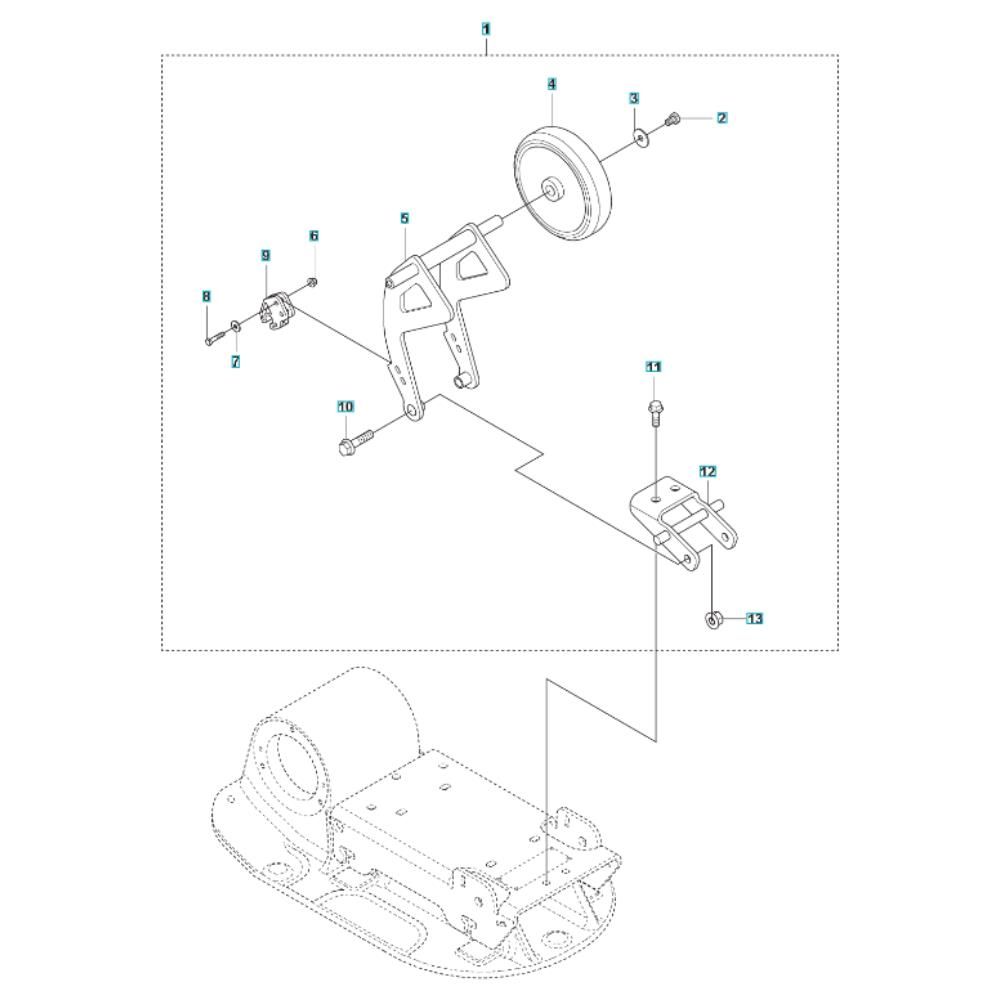 1
4
3
2
5
6
9
8
7
10
11
12
13