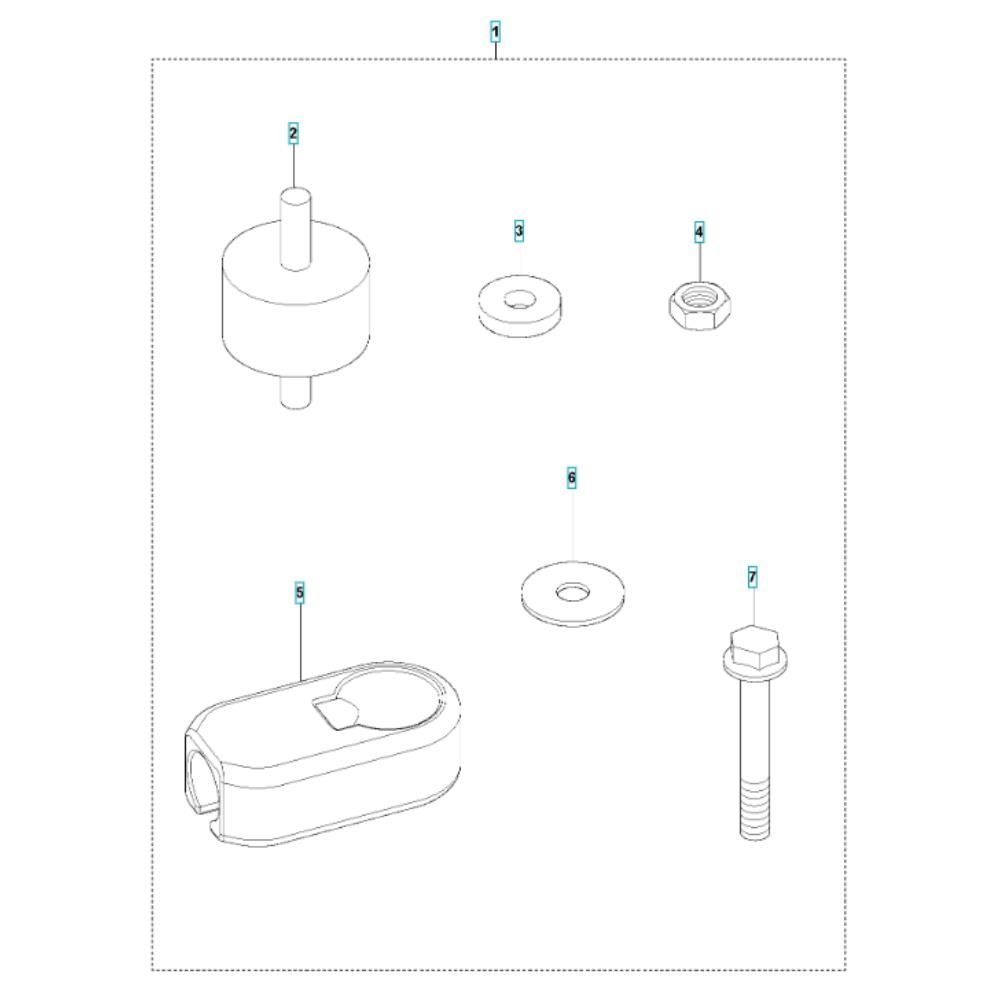 1

2

3

4

6

5

7