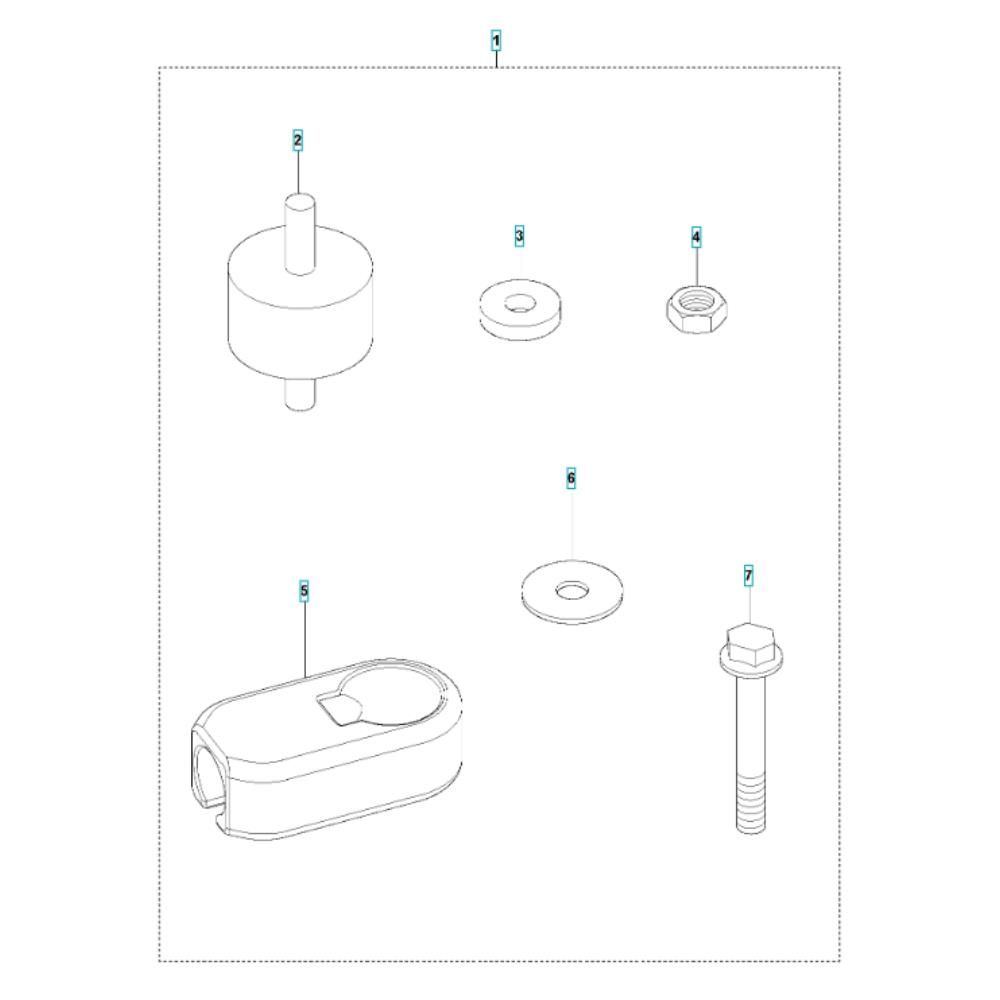 1
2
3
4
6
5
7