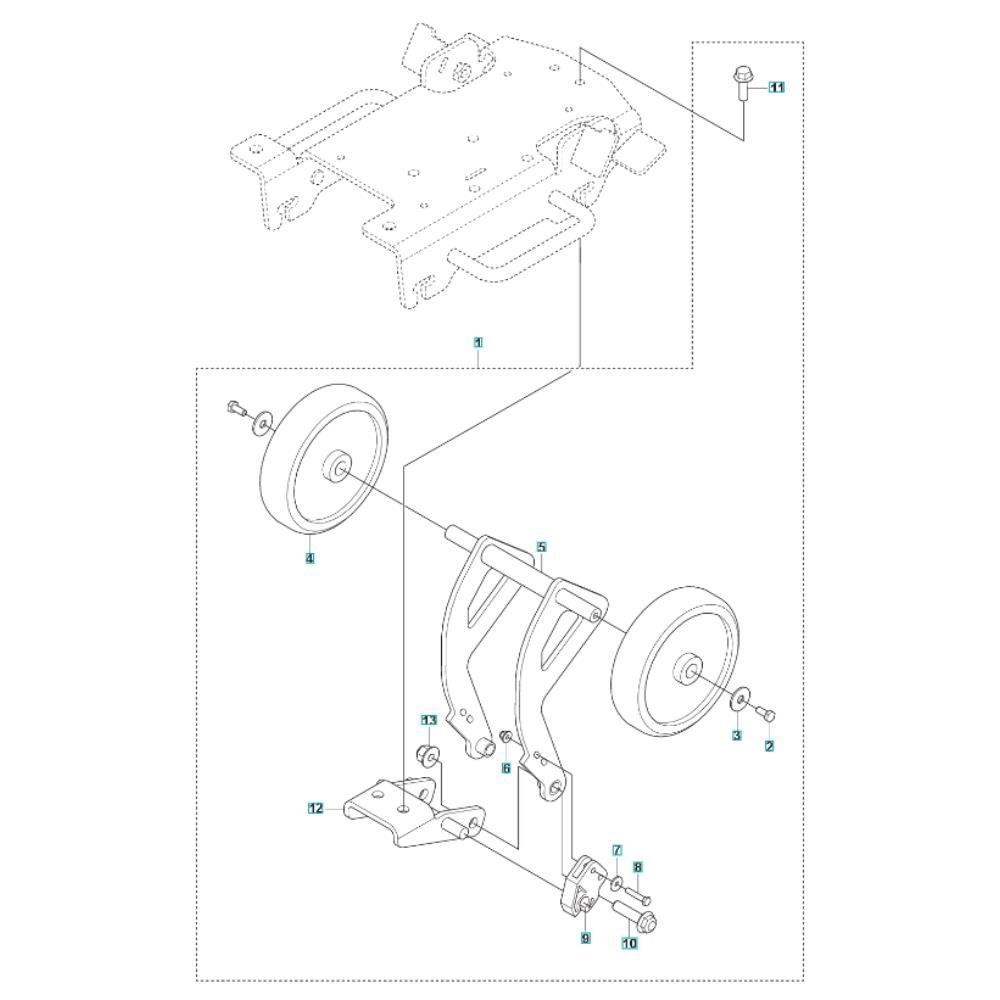 11
1
4
5
13
6
3
2
12
7
8
9
10