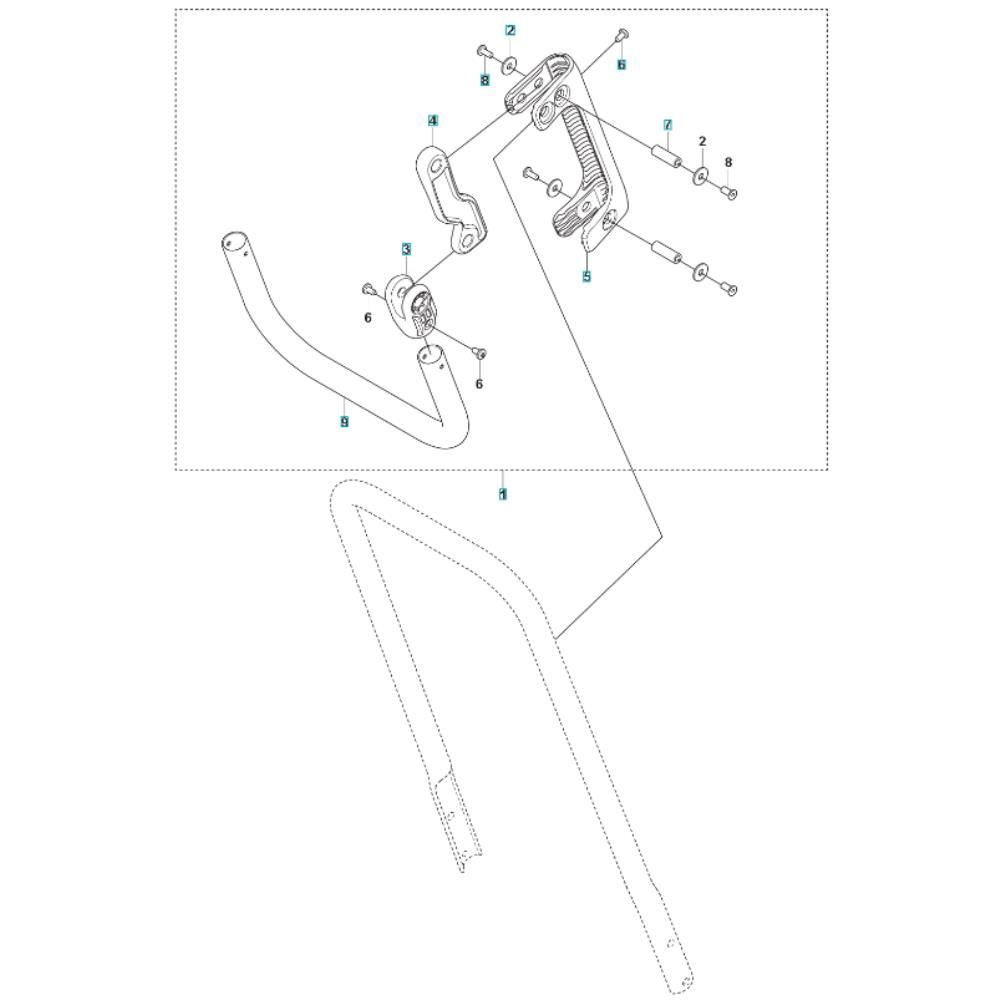 2
8
6
4
7
2
8
3
5
6
6
9
1