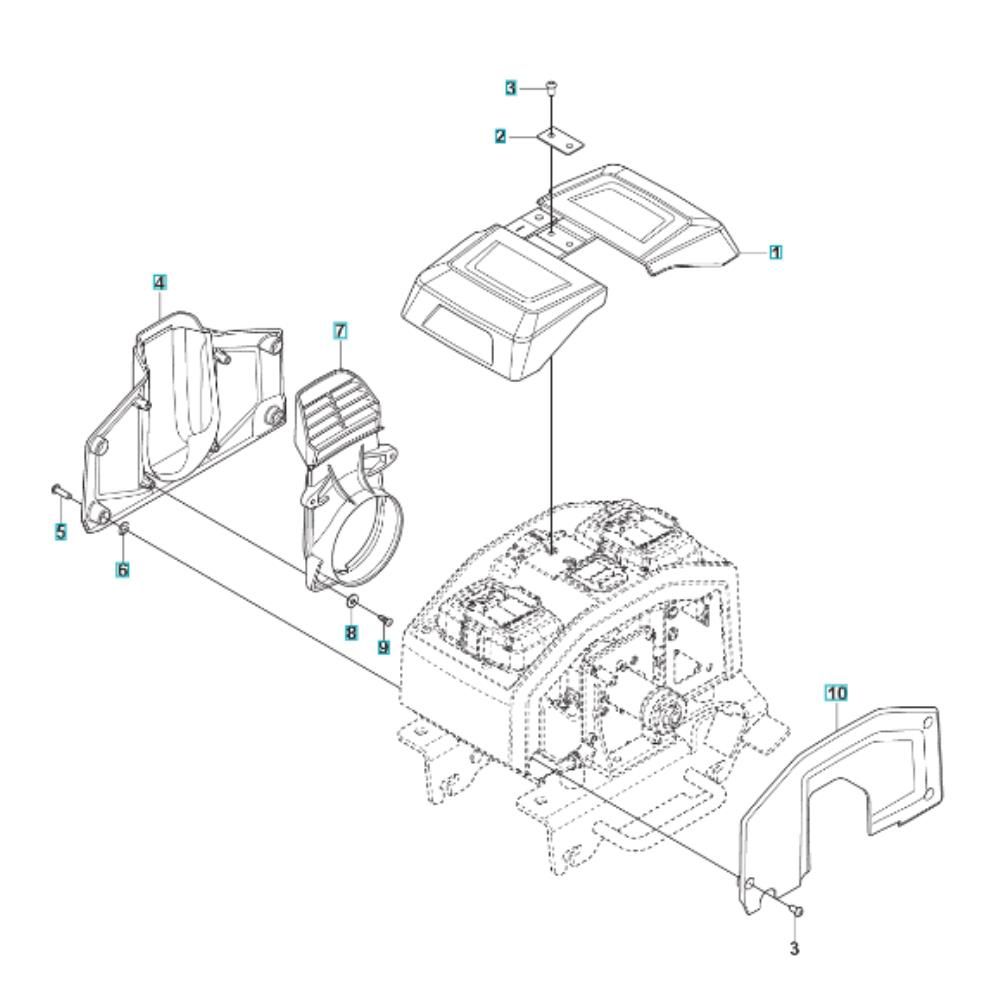 3
2
1
4
7
5
6
8
9
10
3