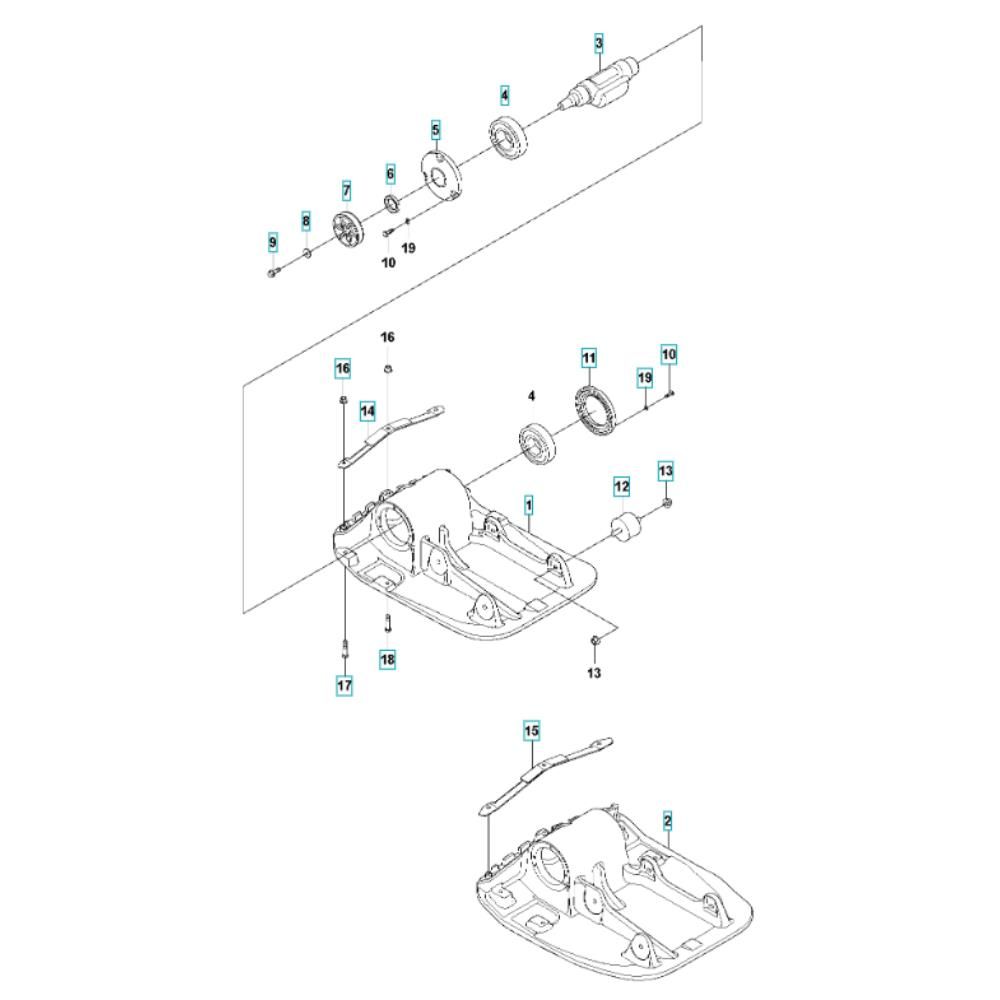 3
4
5
6
7
8
9
10
19
16
16
14
4
11
19
10
12
13
1
18
17
13
15
2