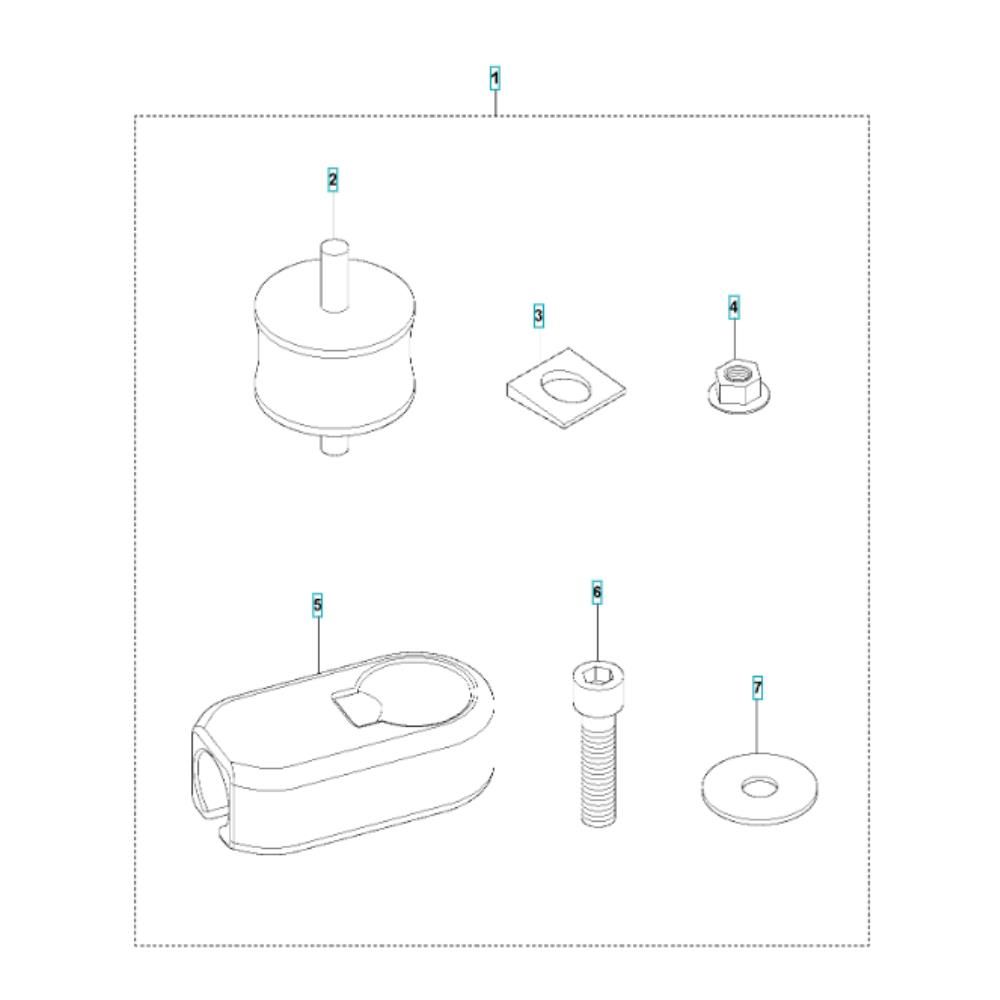 1
2
3
4
5
6
7