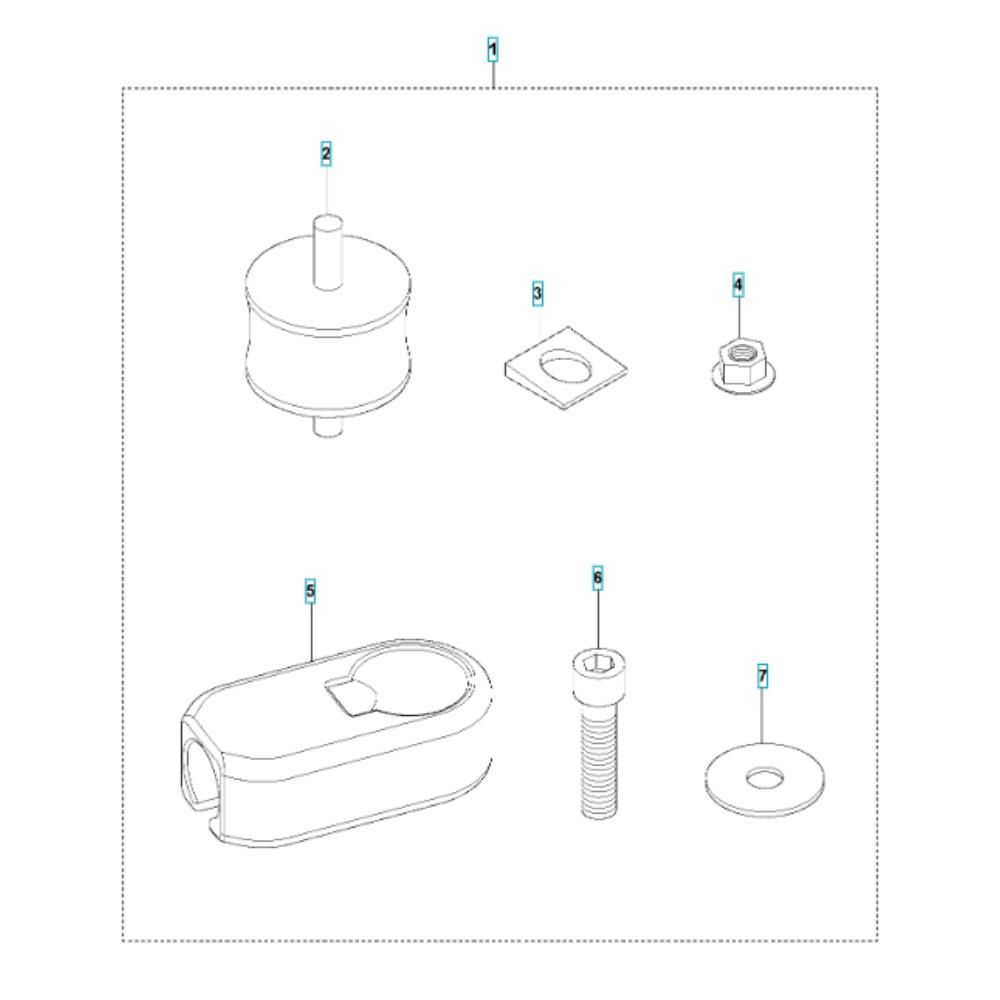 1
2
3
4
5
6
7