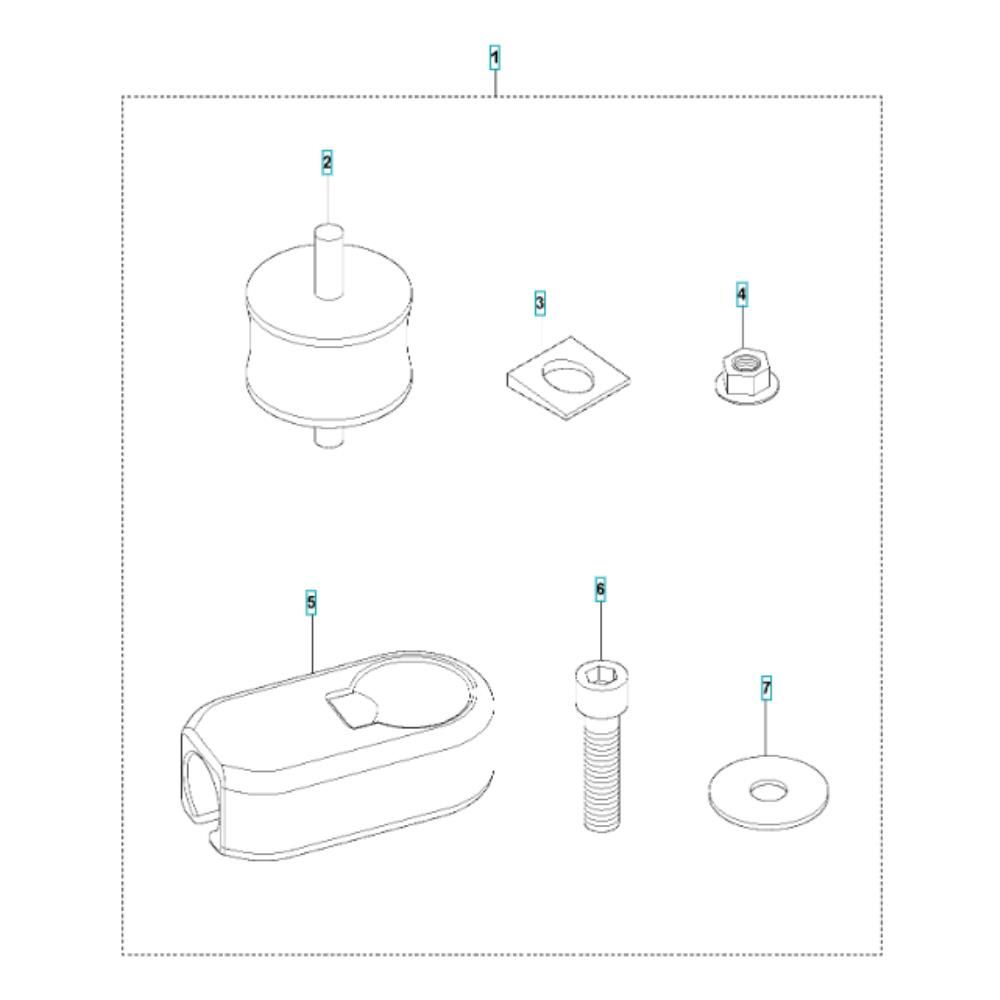 1
2
3
4
5
6
7