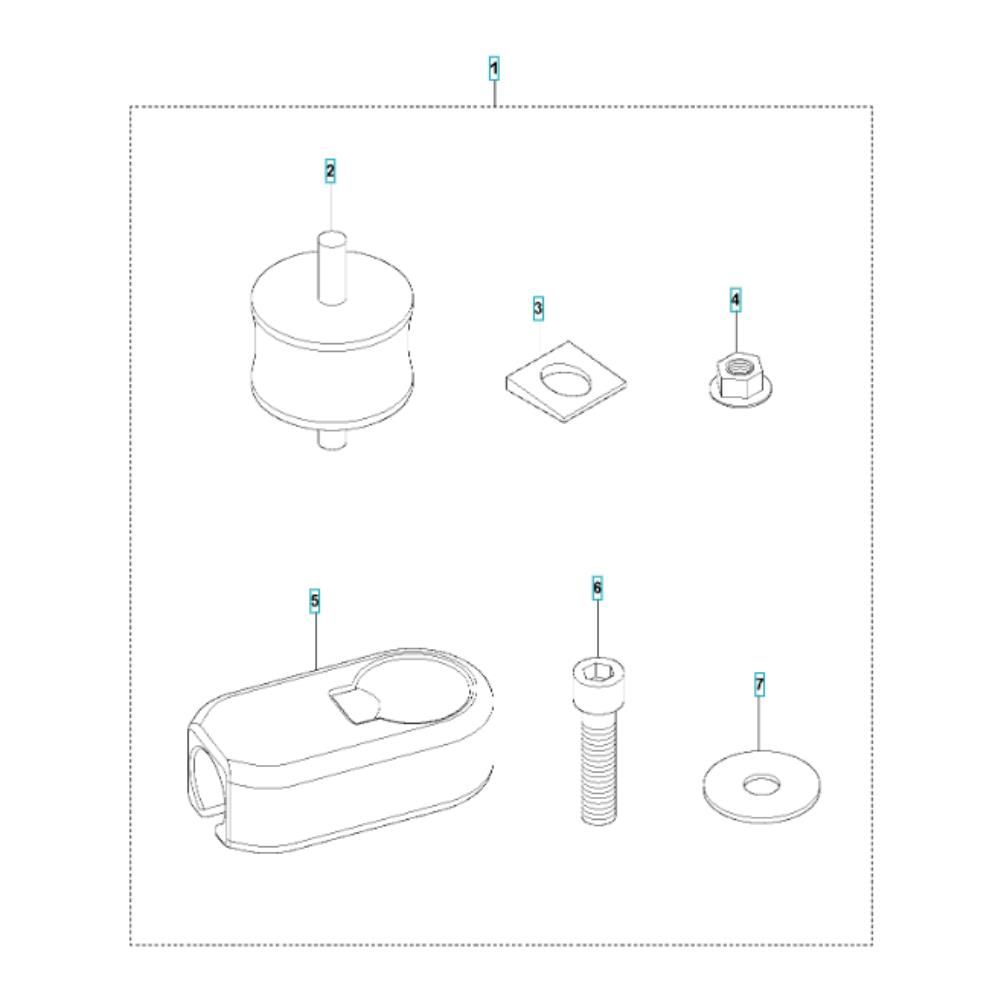 1
2
3
4
5
6
7