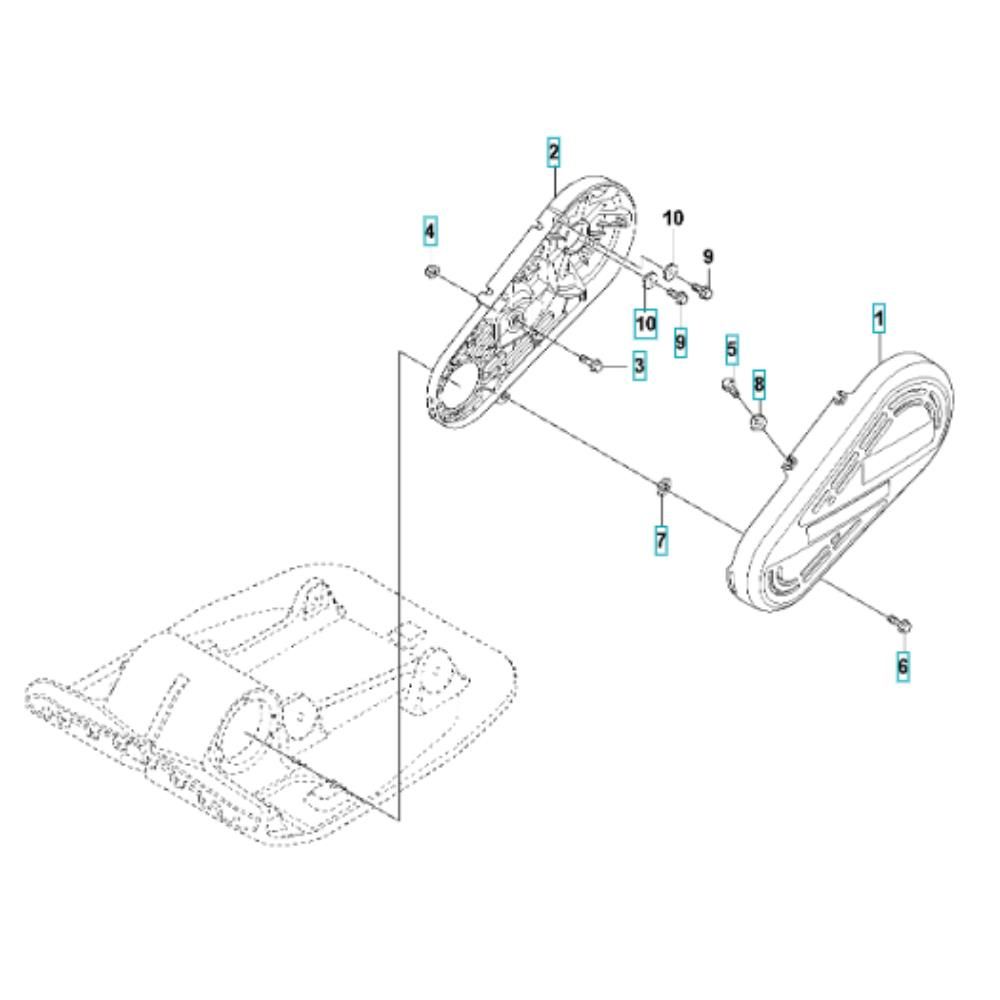 2
4
10
9
10
9
3
1
5
8
7
6