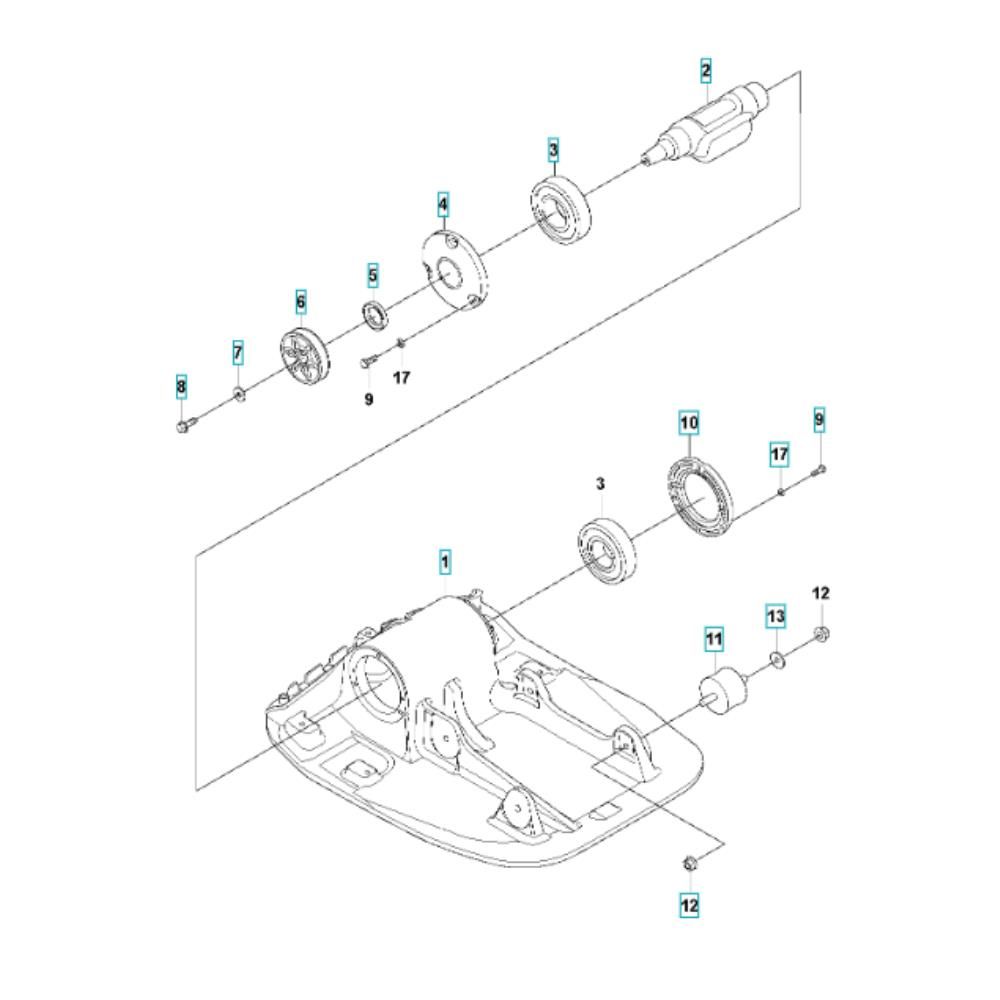 2
3
4
5
6
7
8
9
17
10
9
17
3
1
12
13
11
12