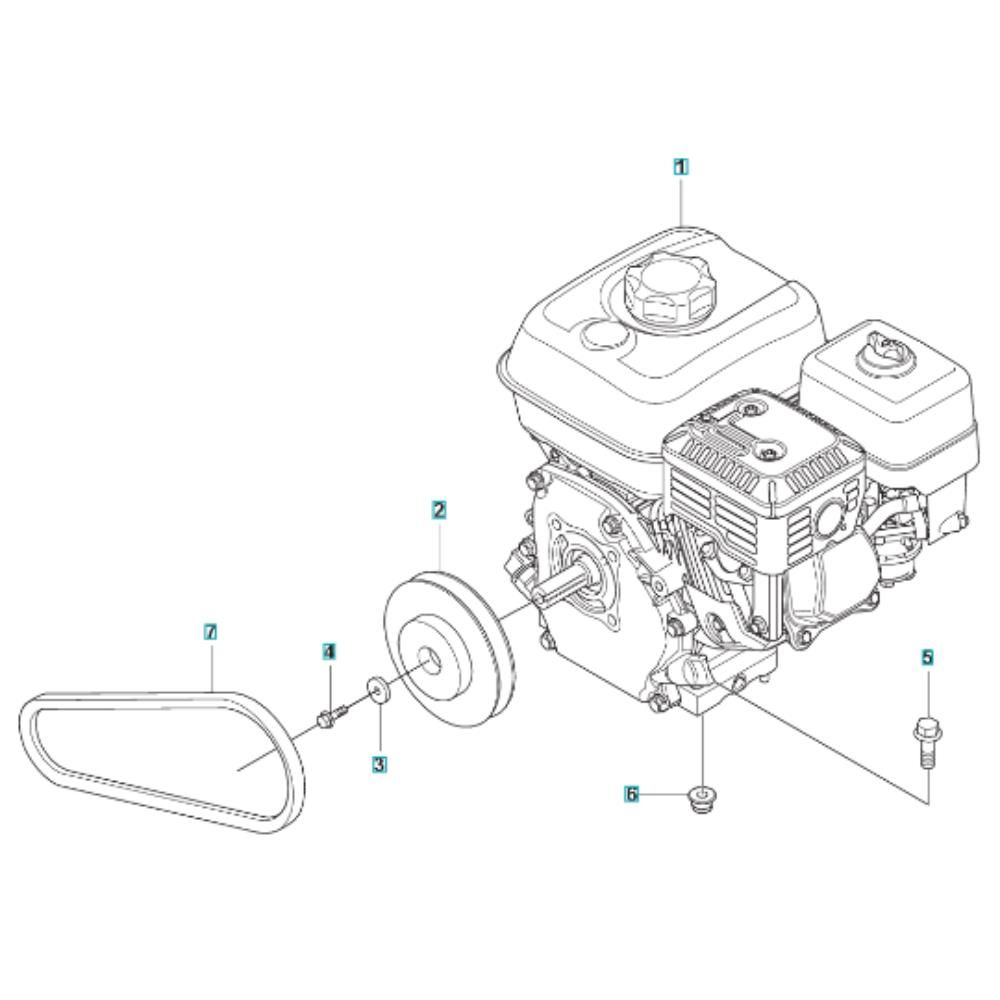 1
2
7
4
3
5
6