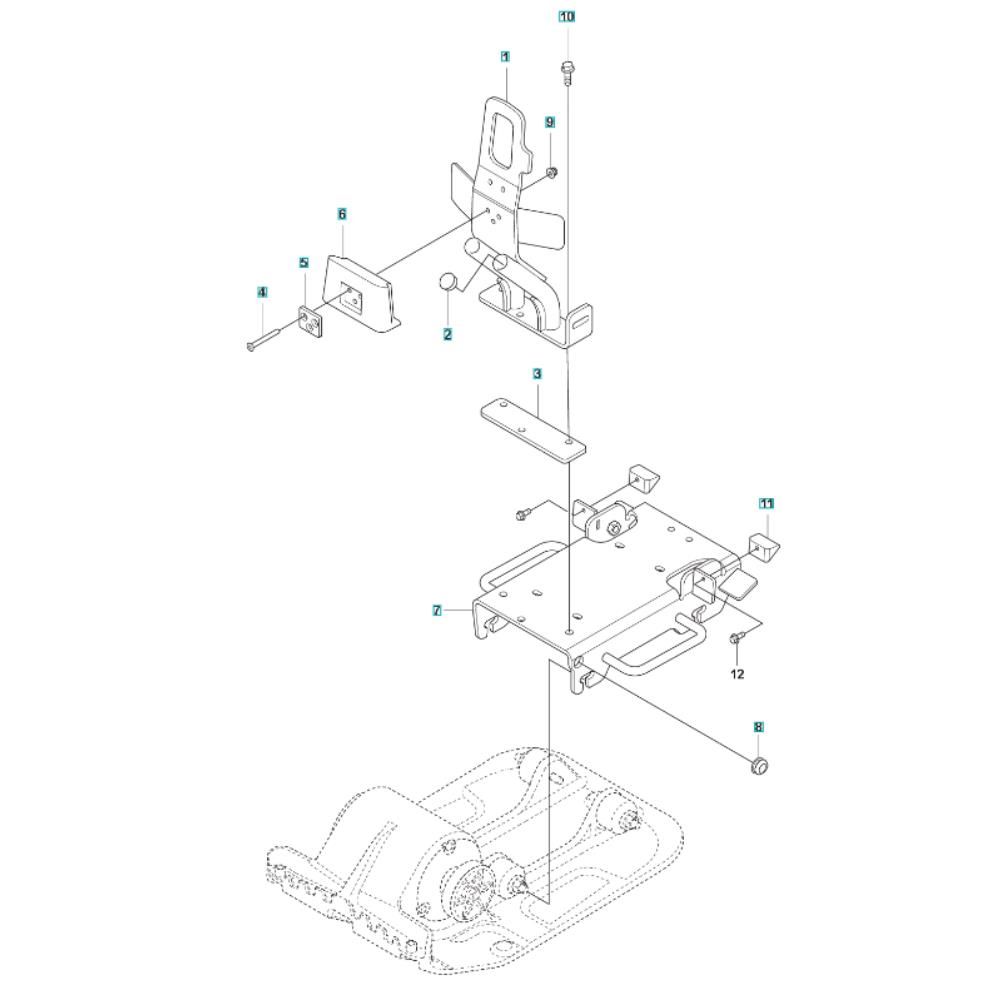 10
1
9
6
5
4
2
3
11
7
12
8