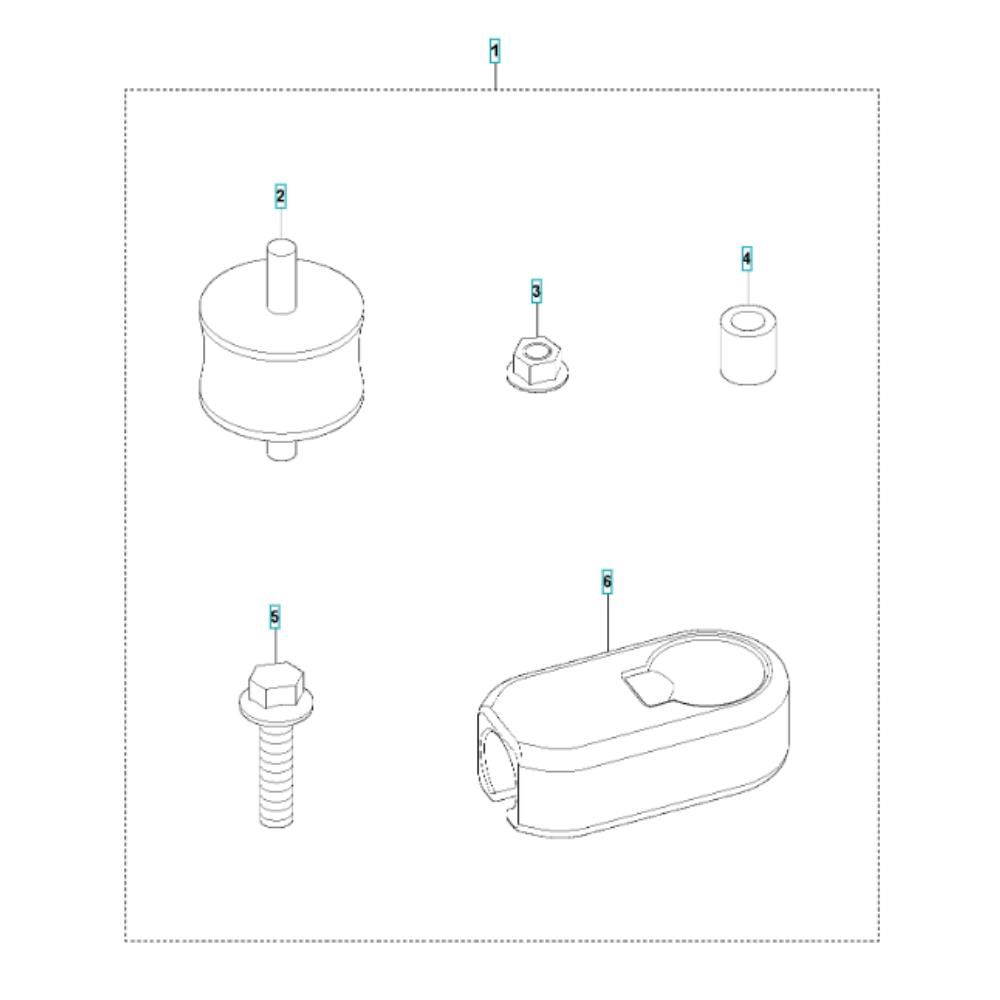 1
2
3
4
5
6