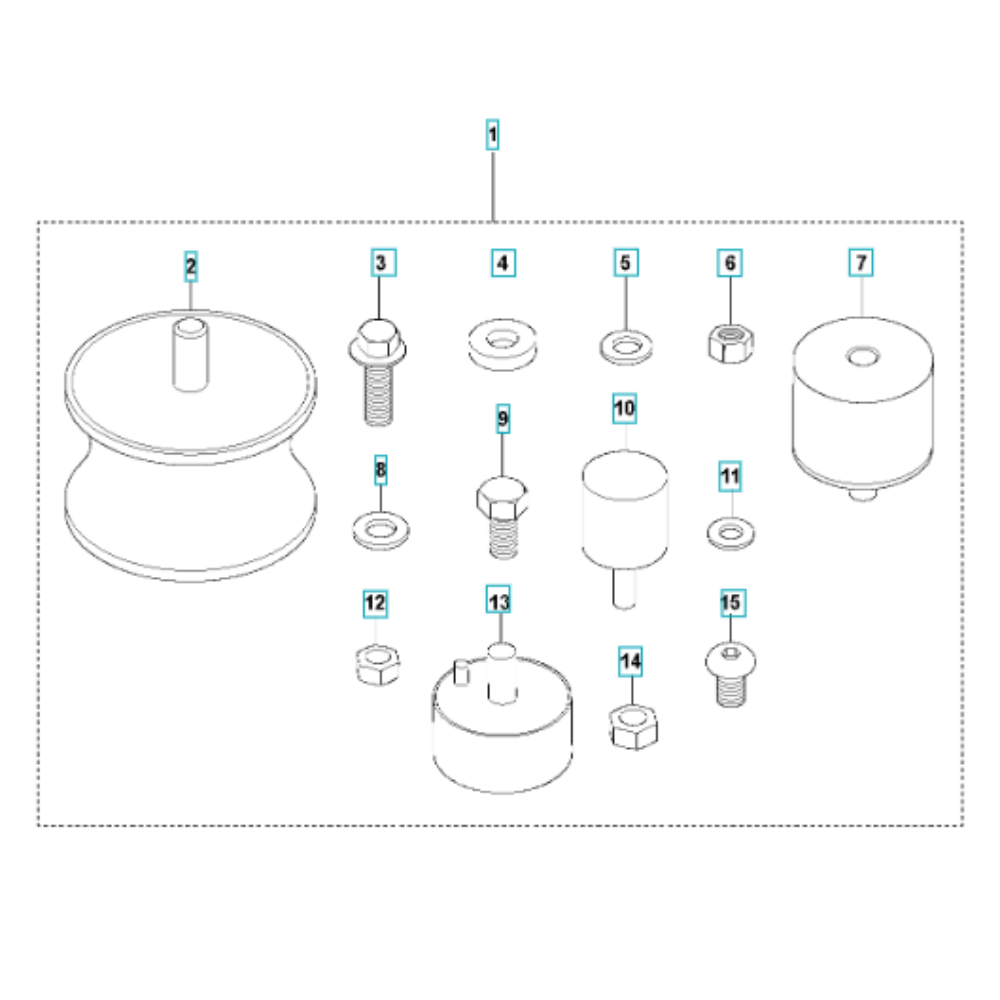 1

2
3
4
5
6
7

8
9
10
11

12
13
14
15