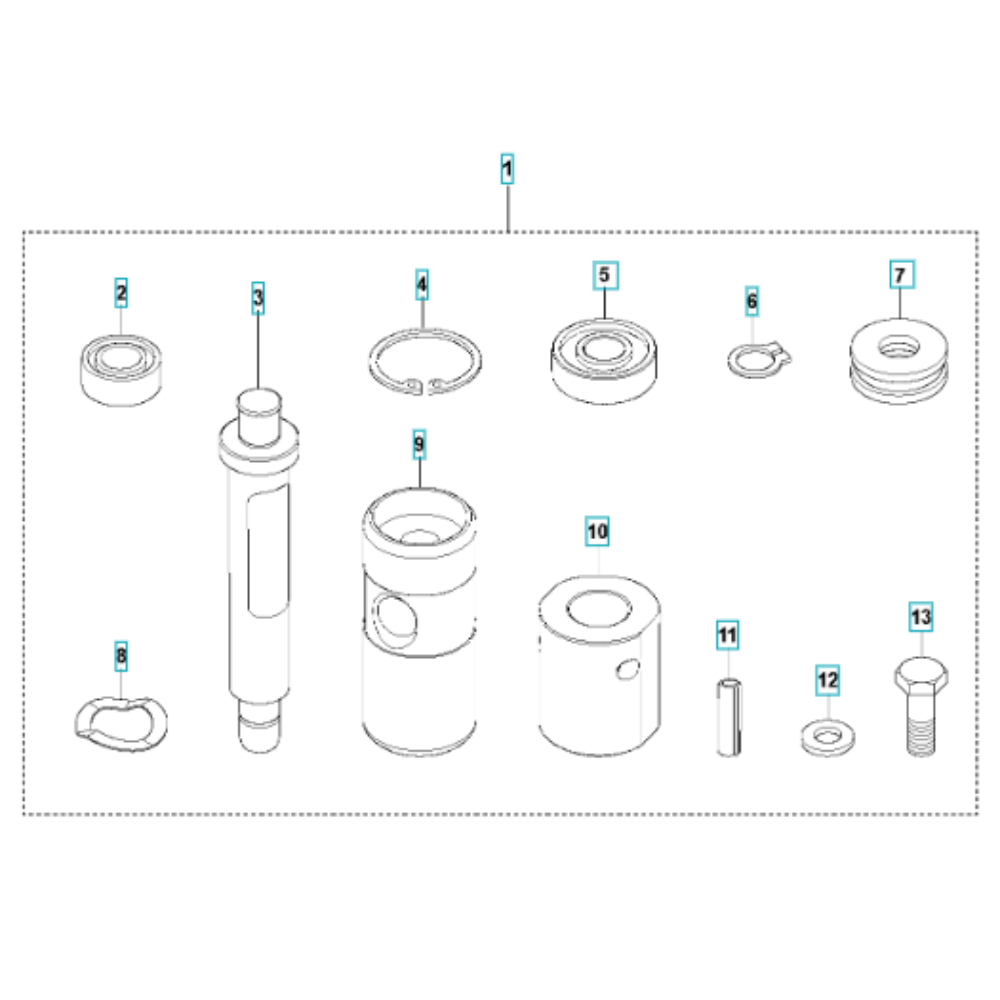 1
2
3
4
5
6
7
9
10
8
11
12
13