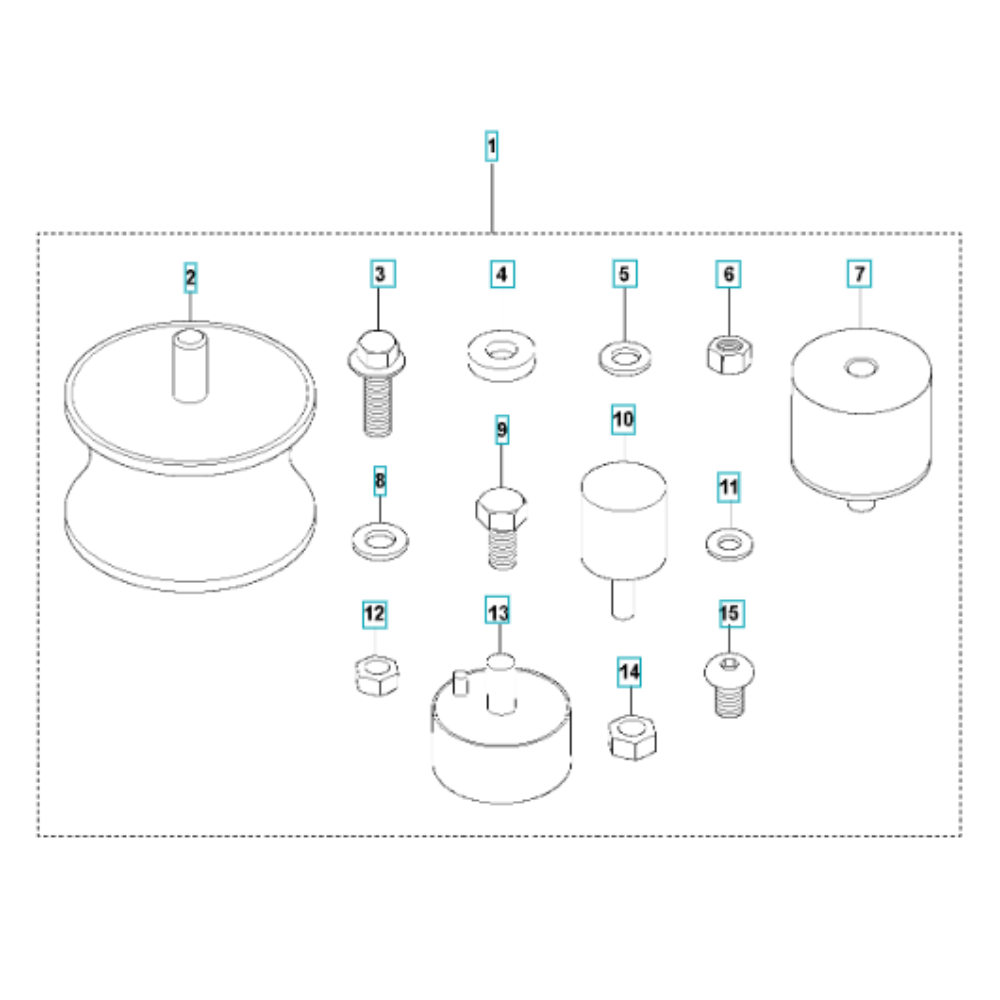 1
2
3
4
5
6
7
8
9
10
11
12
13
14
15