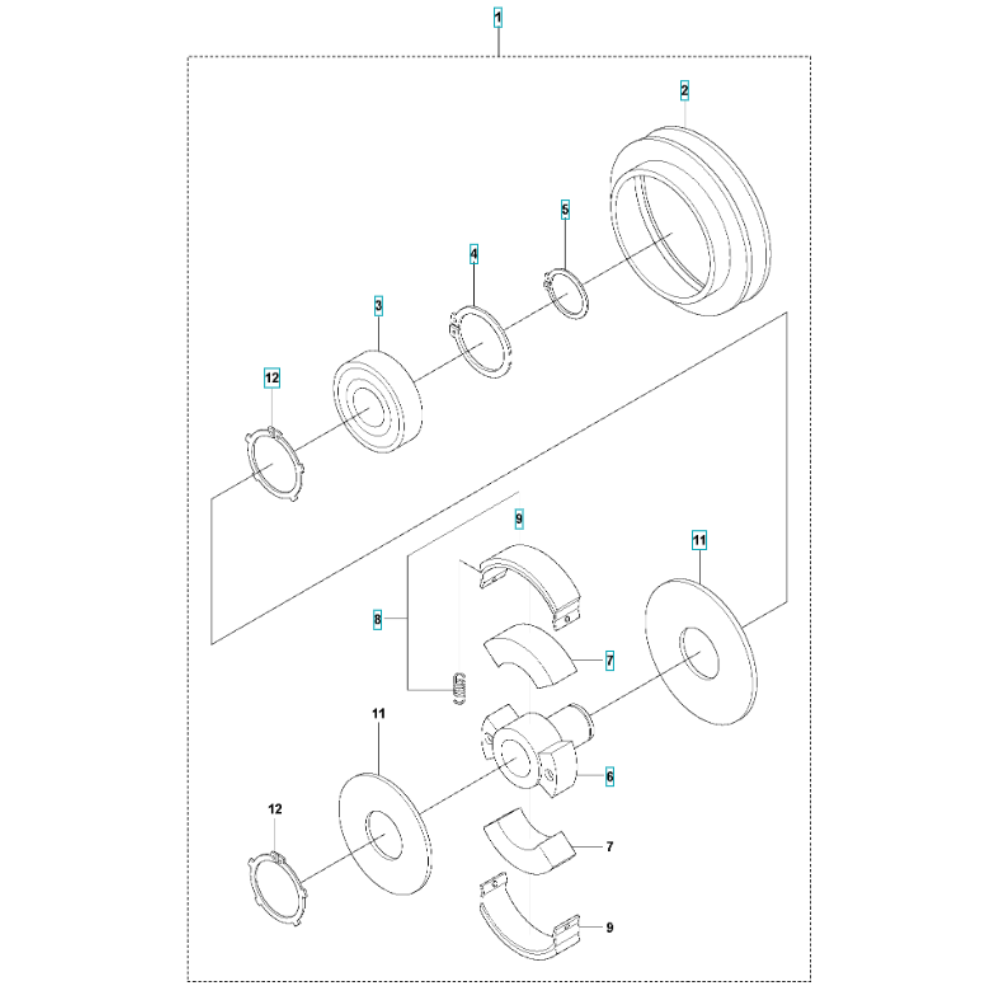 1
2
5
4
3
12
9
11
8
7
11
6
12
7
9