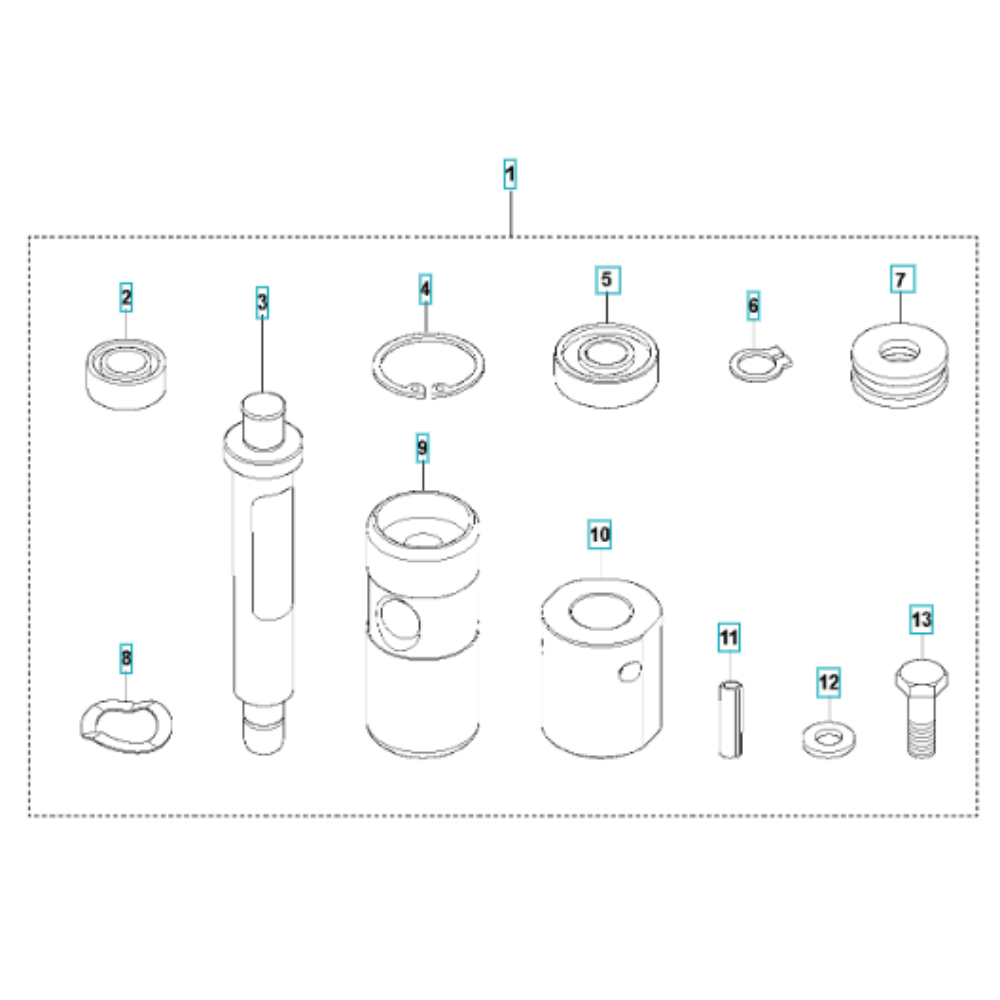 1

2

3

4

5

6

7

9

10

8

11

12

13