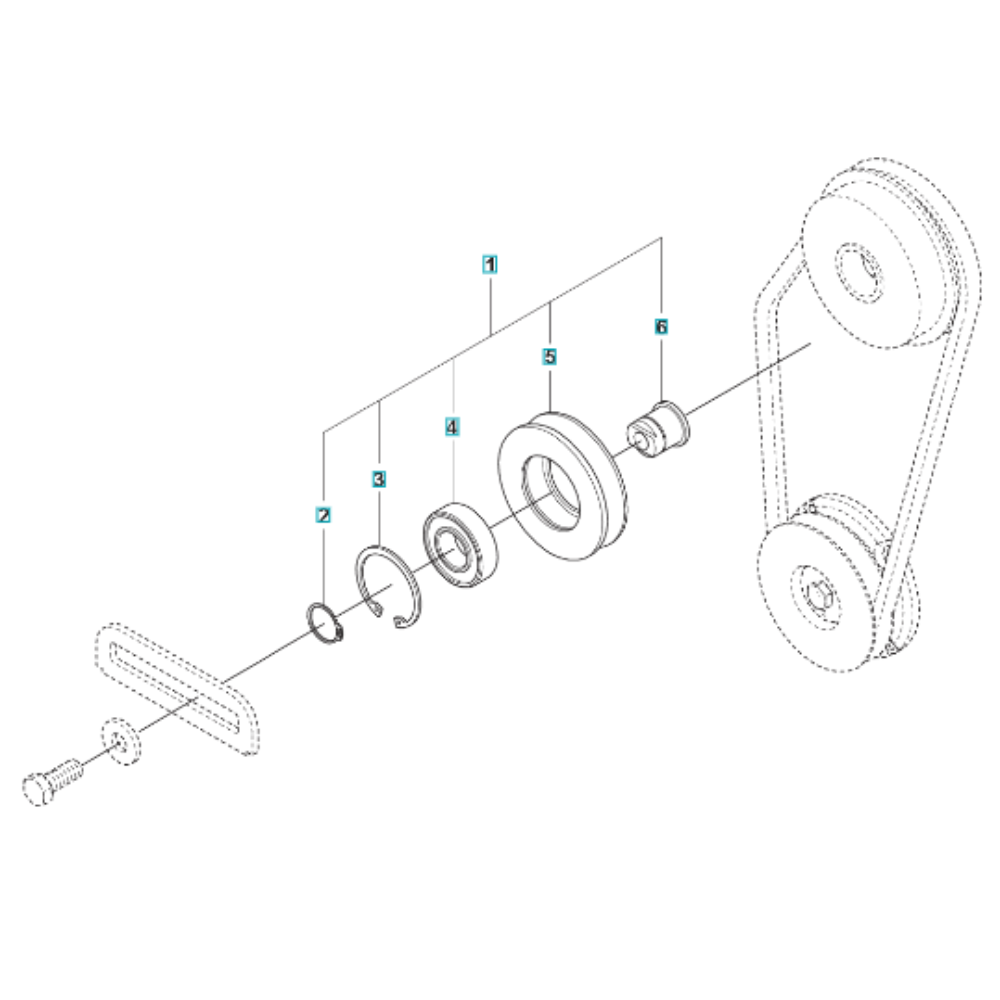 1
6
5
4
3
2