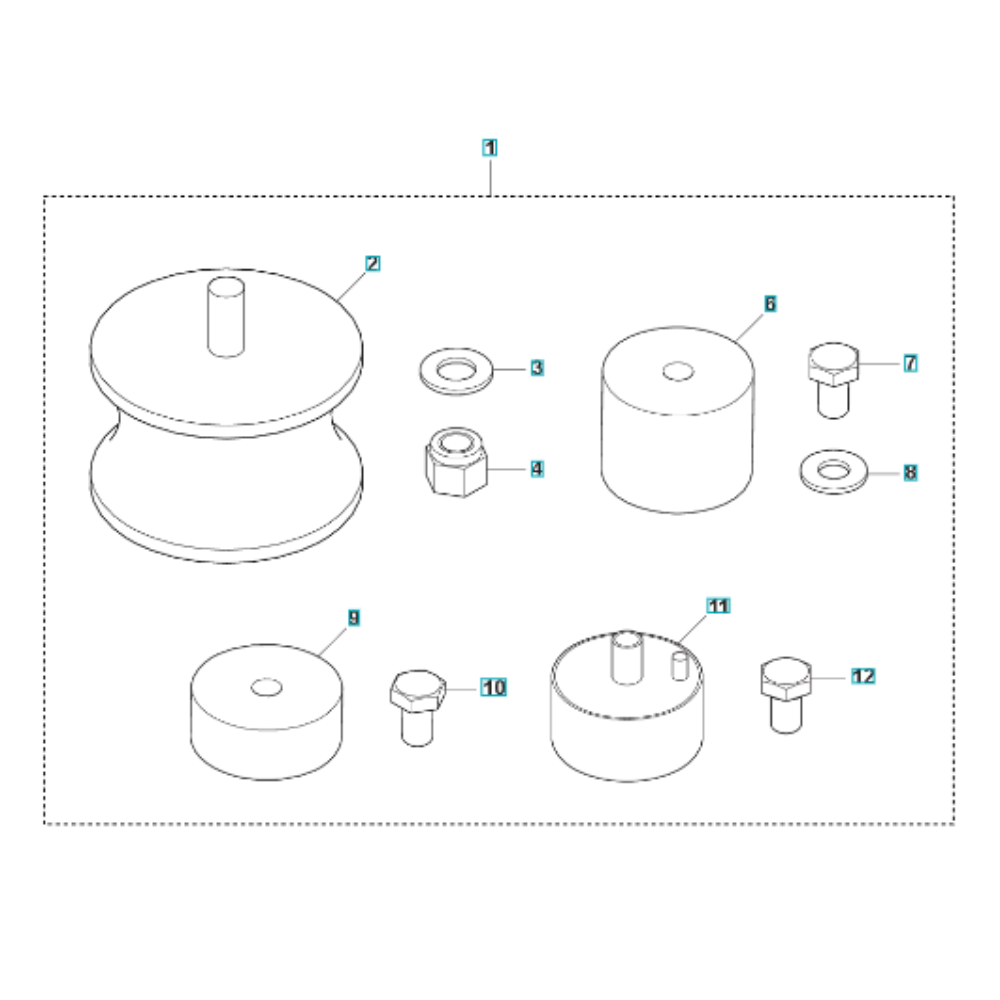 1
2
3
4
6
7
8
9
10
11
12