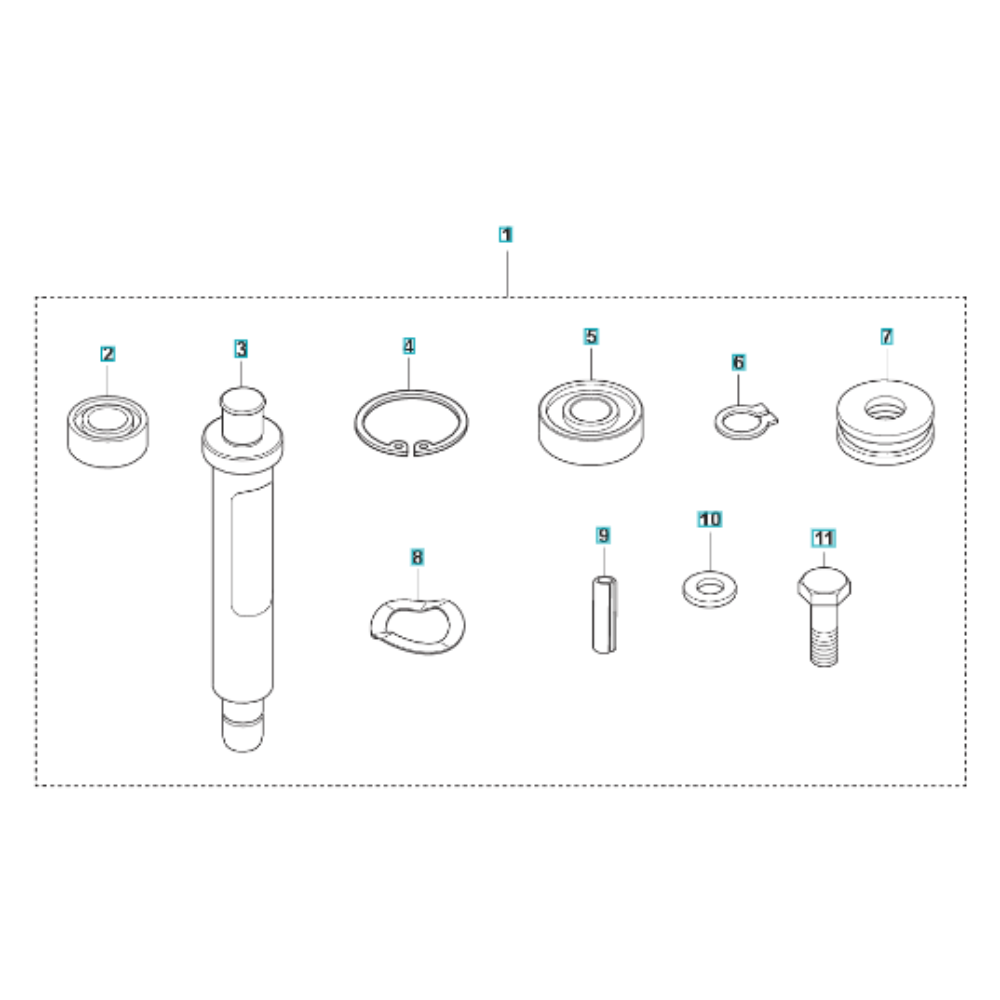 1
2
3
4
5
6
7
8
9
10
11