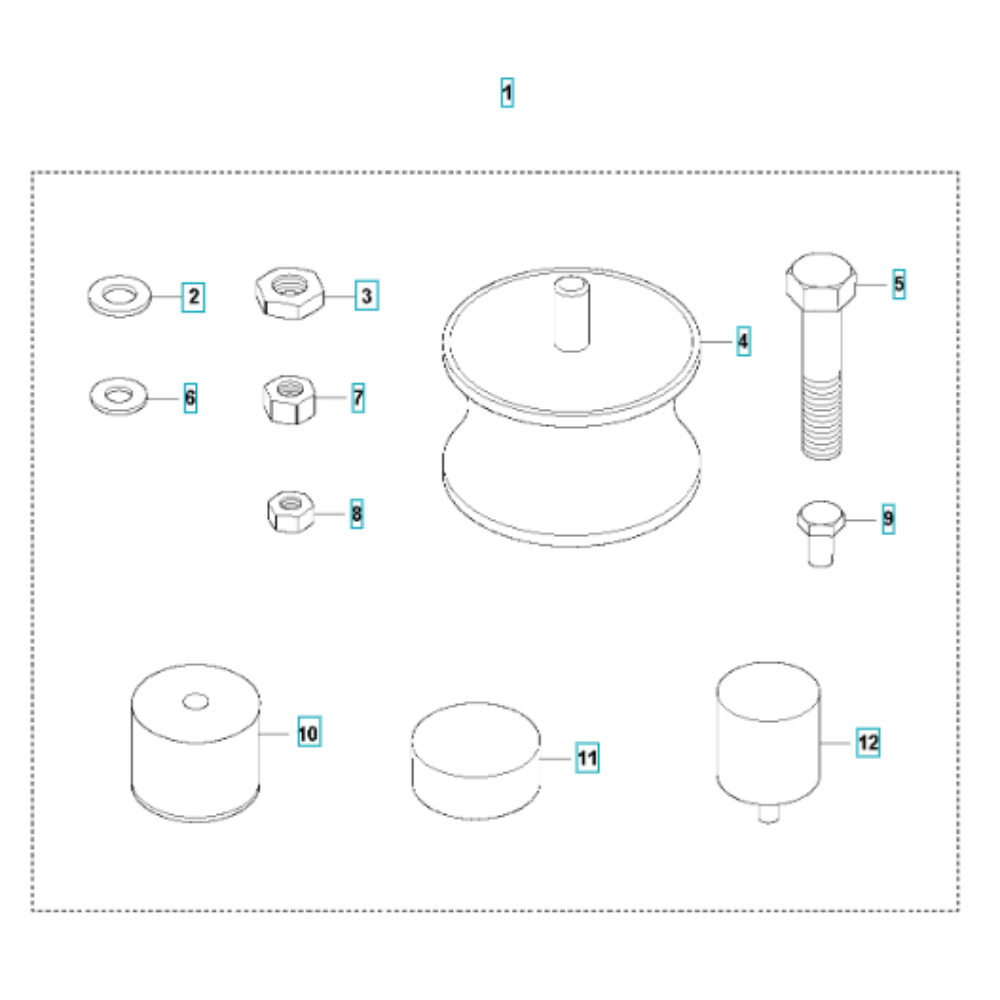 1

2
3
4
5
6
7
8
9
10
11
12