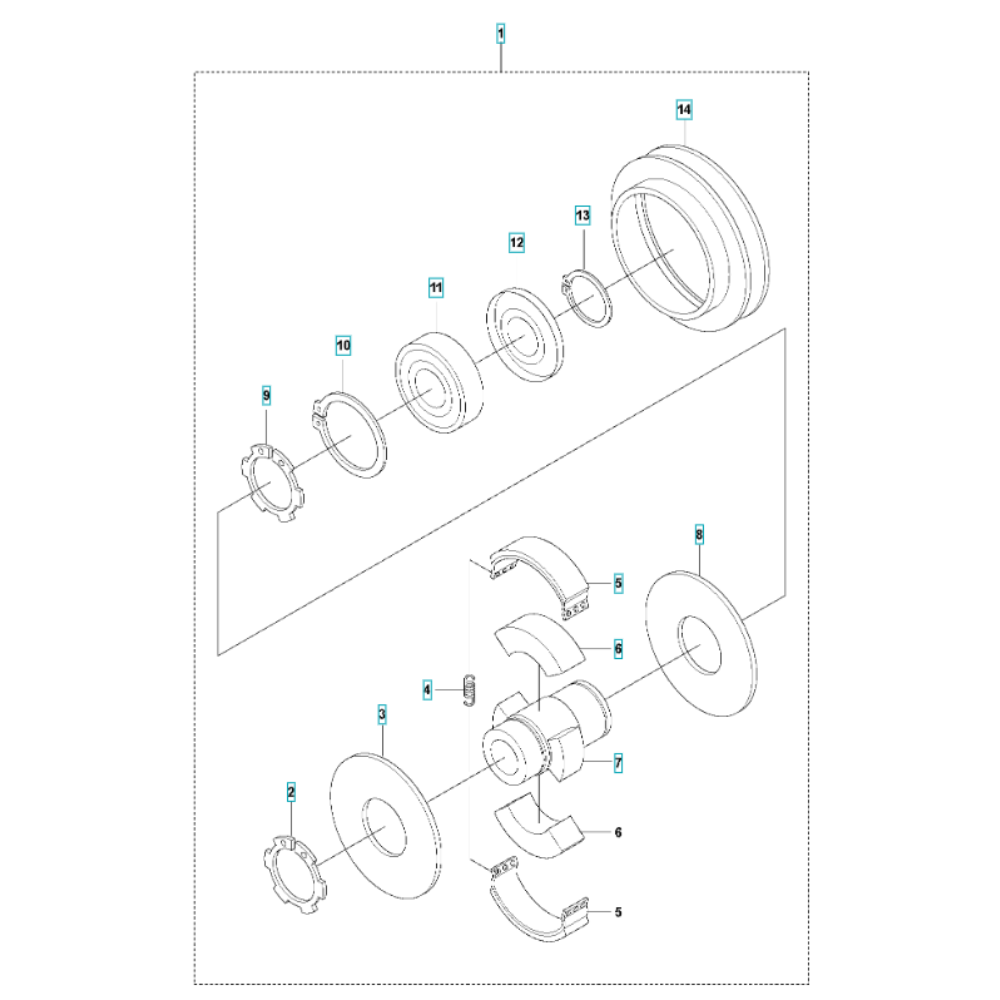 1
14
13
12
11
10
9
8
5
6
4
3
7
2
6
5