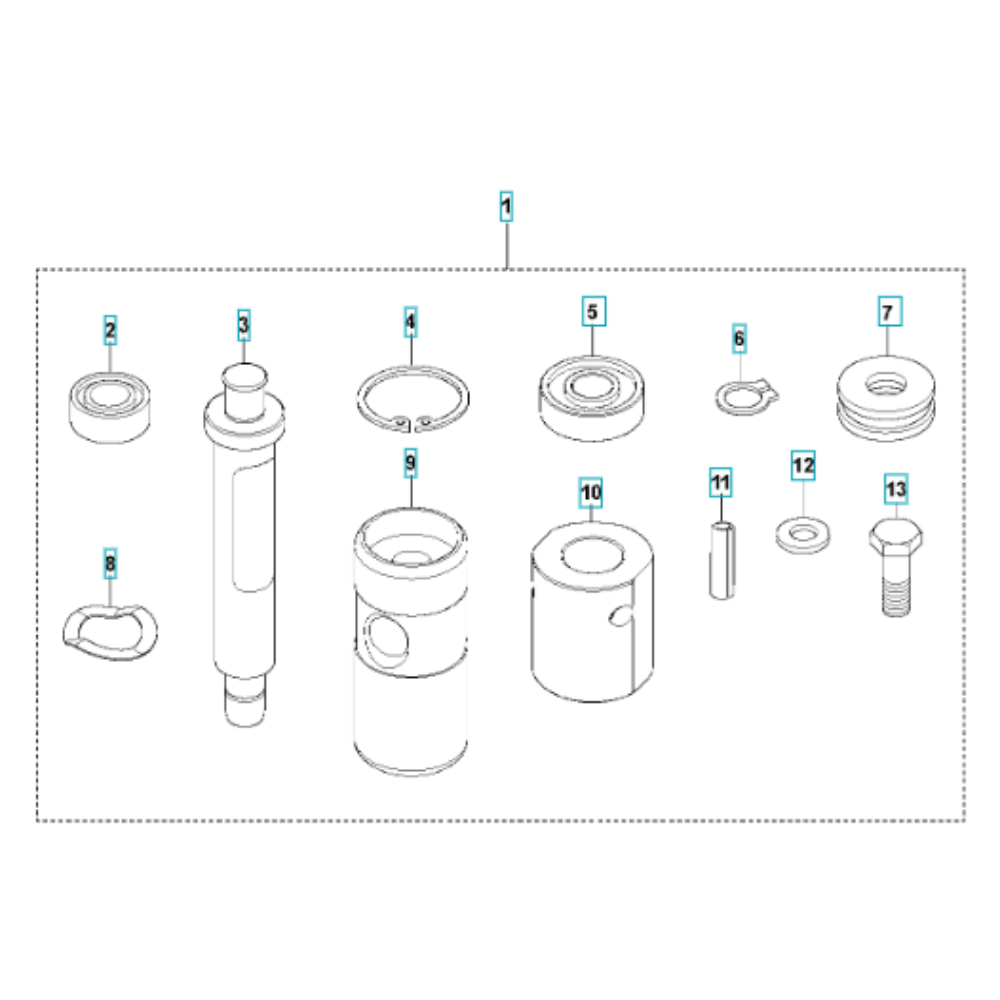 1
2
3
4
5
6
7
8
9
10
11
12
13