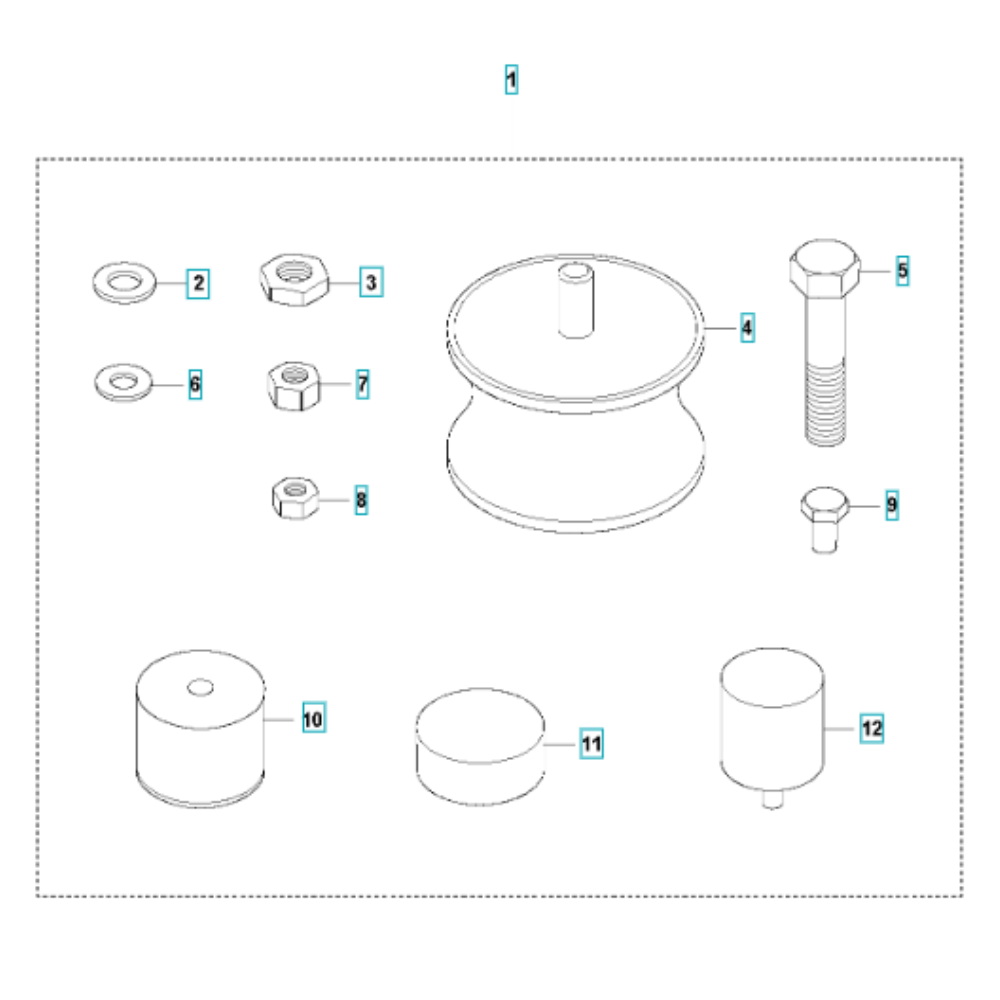 1

2

3

4

5

6

7

8

9

10

11

12