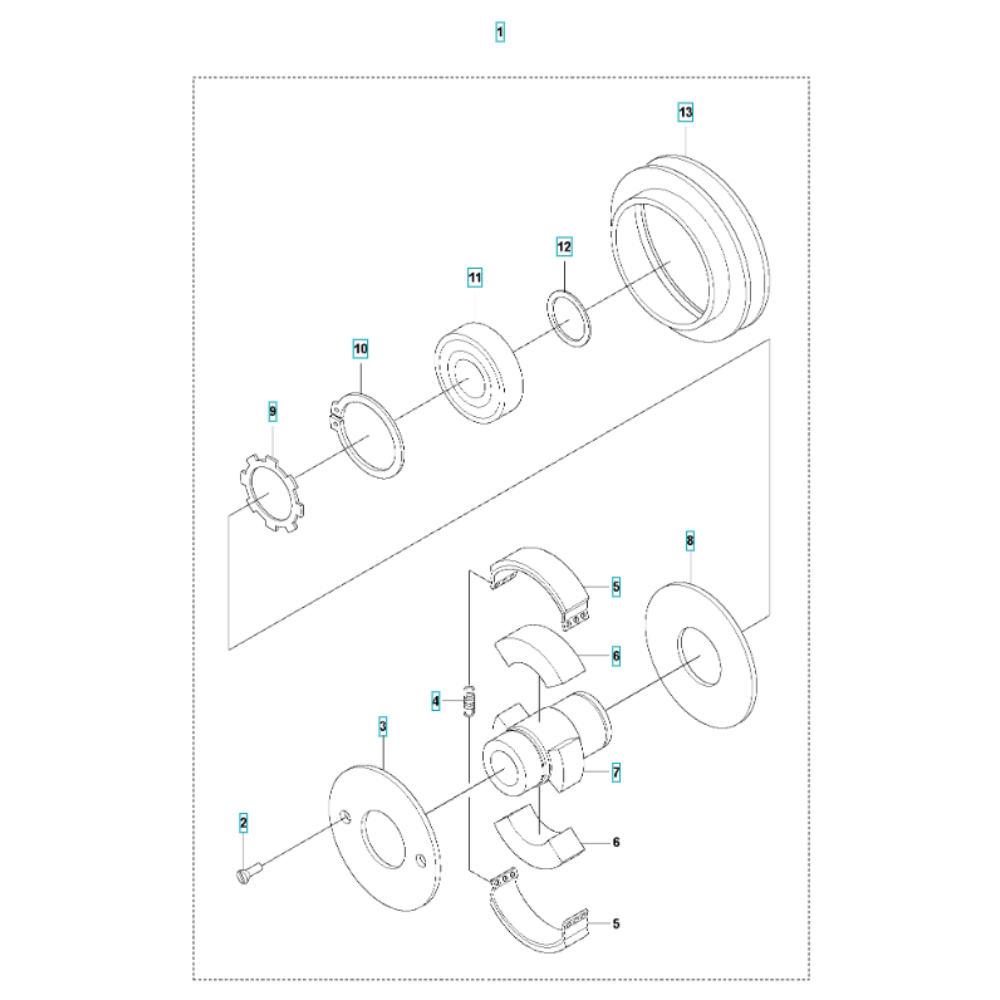 1

13

12

11

10

9

8

5

6

4

3

7

2

6

5