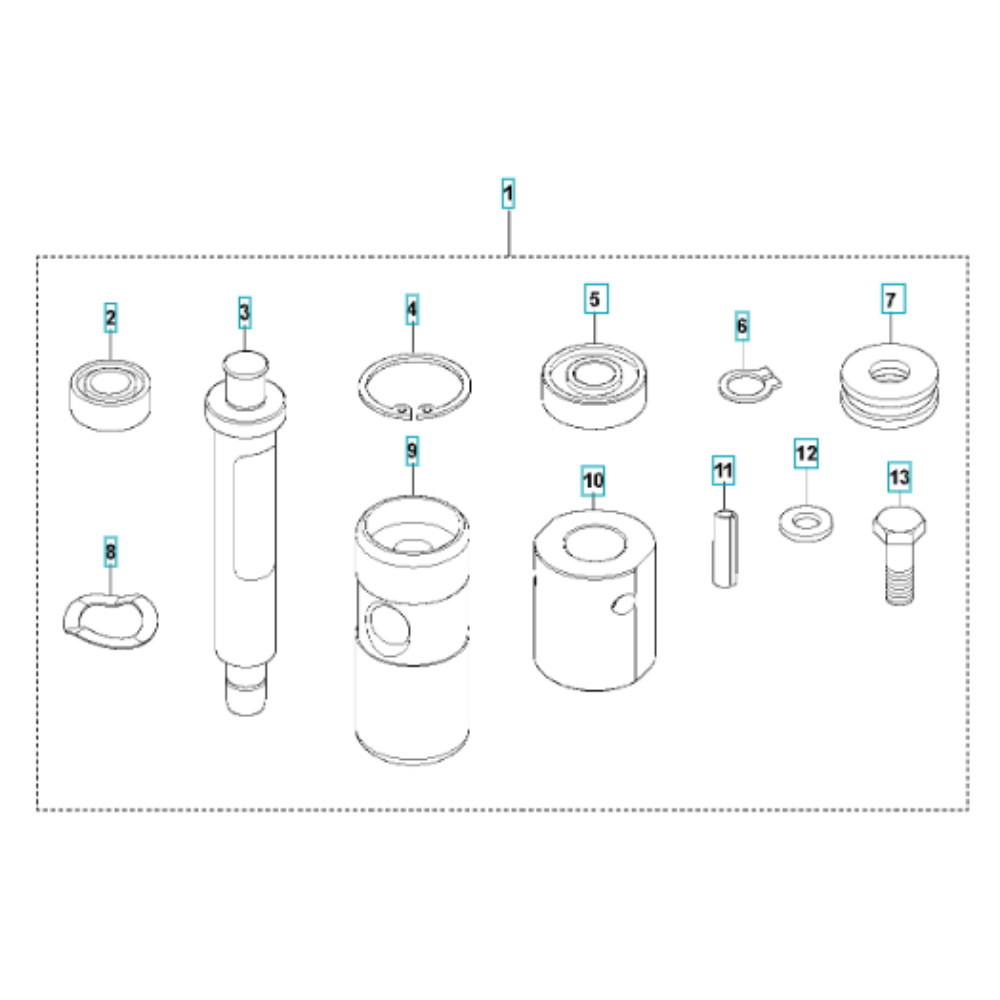 1

2

3

4

5

6

7

8

9

10

11

12

13