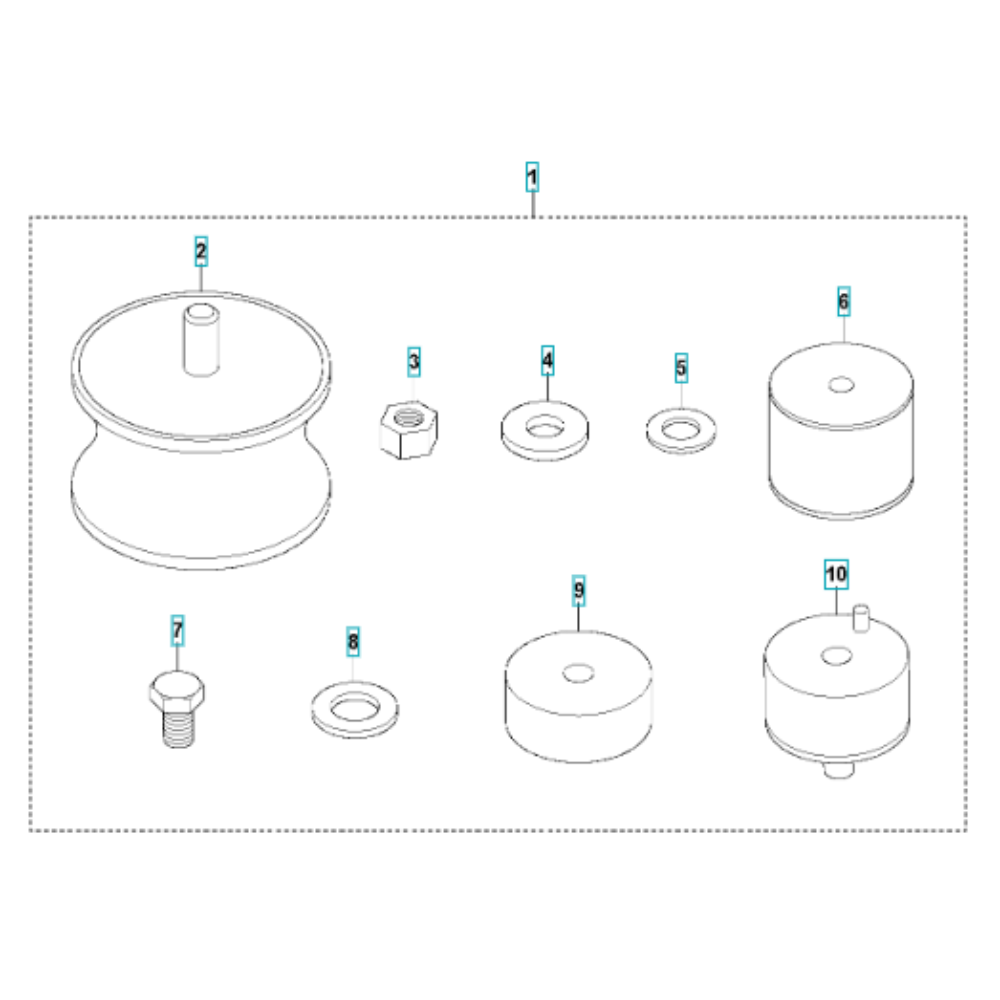 1
2
3
4
5
6
7
8
9
10