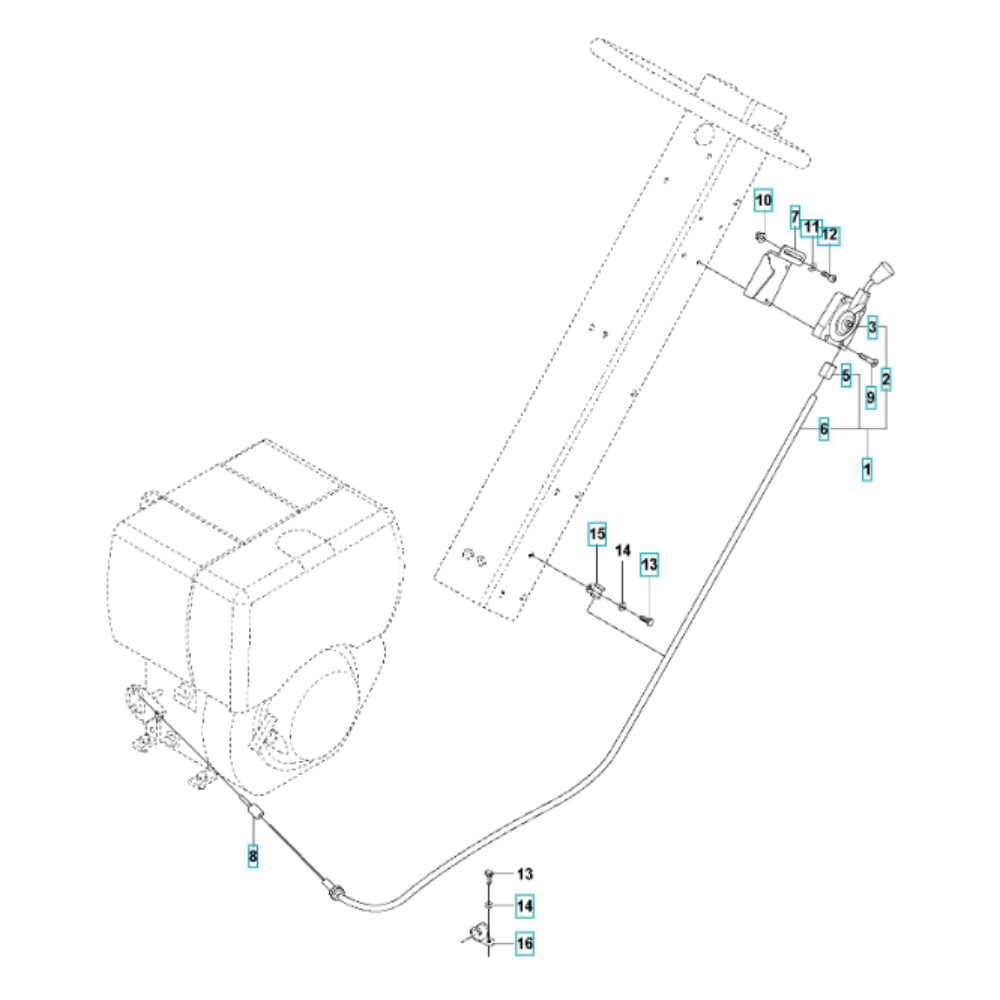 10
7
11
12
3
5
2
9
6
1
15
14
13
8
13
14
16