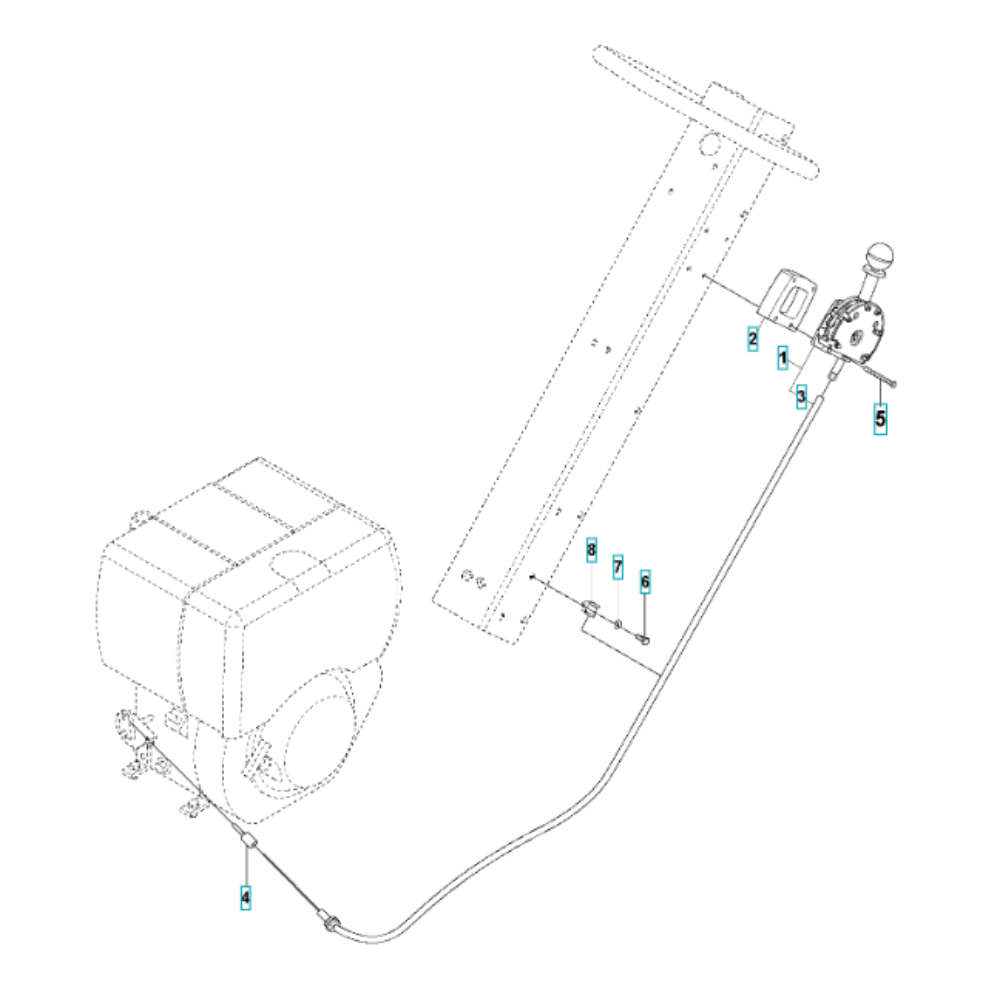 2
1
3
5
8
7
6
4