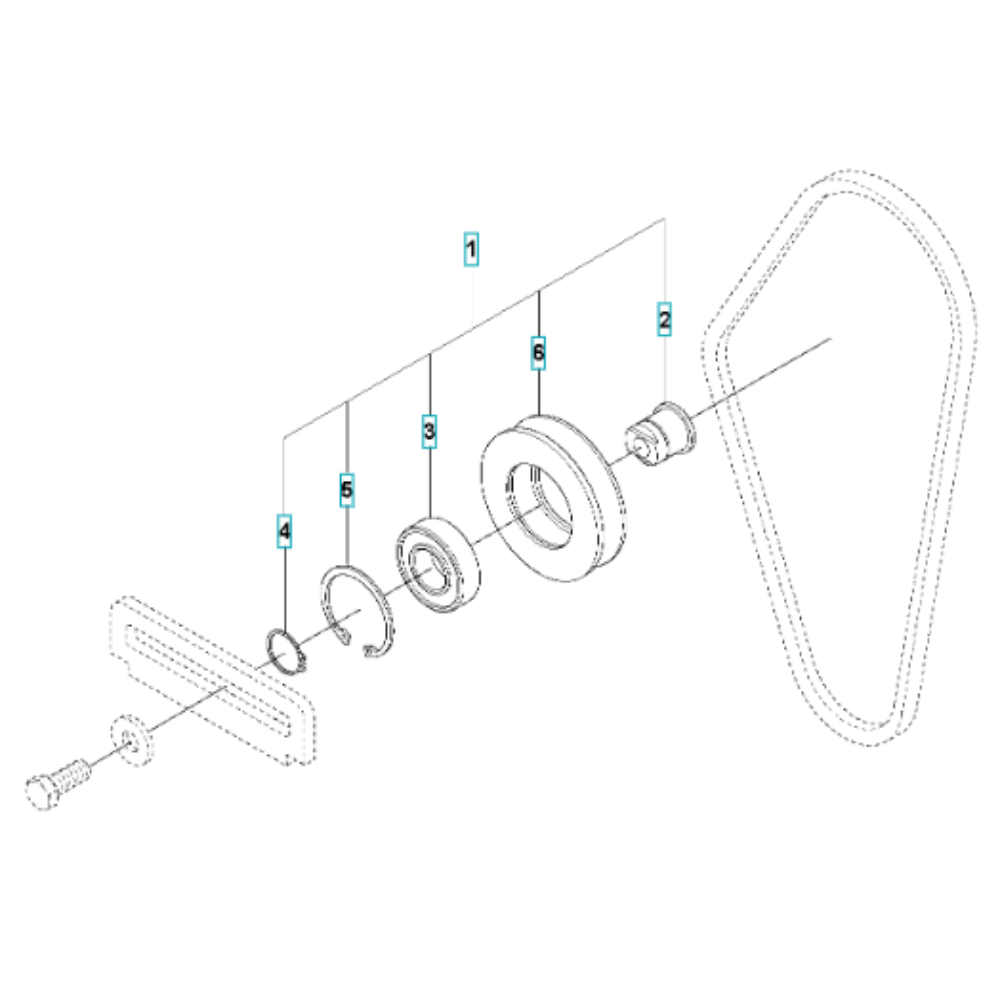 1
2
6
3
5
4