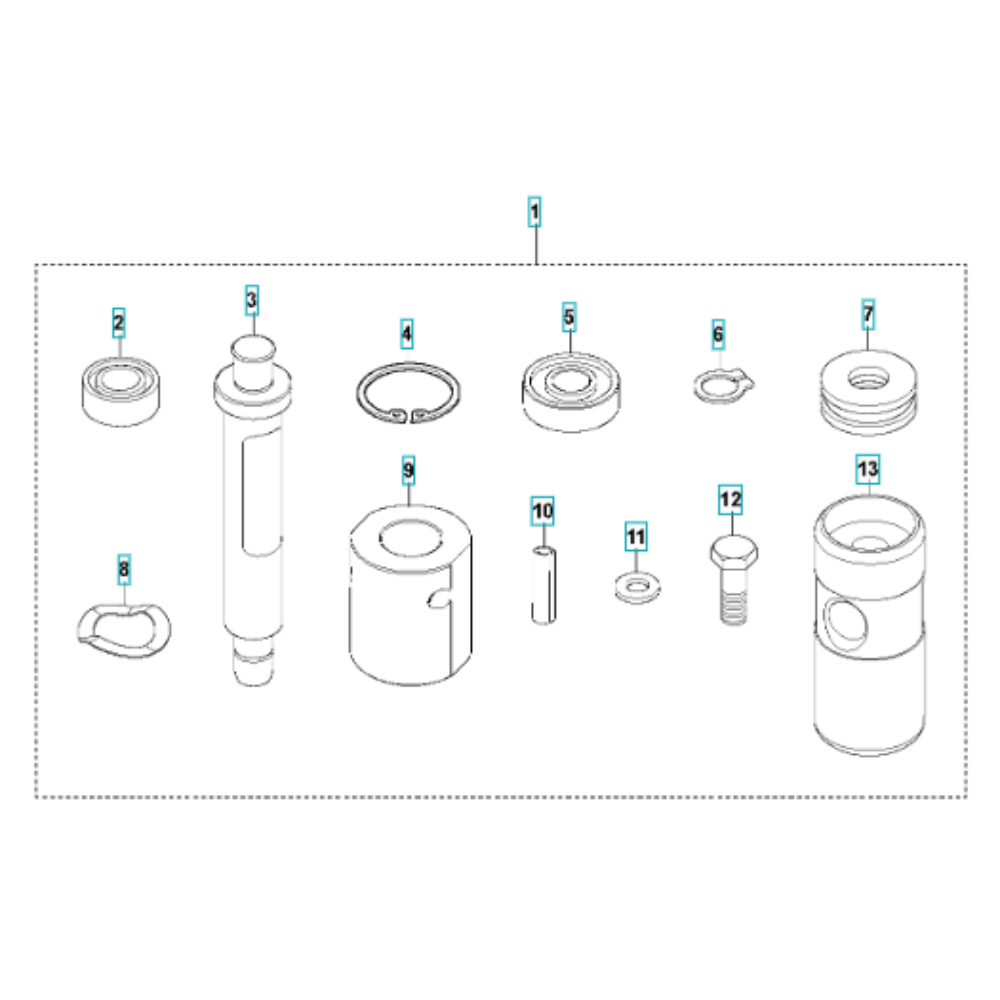 1
2
3
4
5
6
7
8
9
10
11
12
13