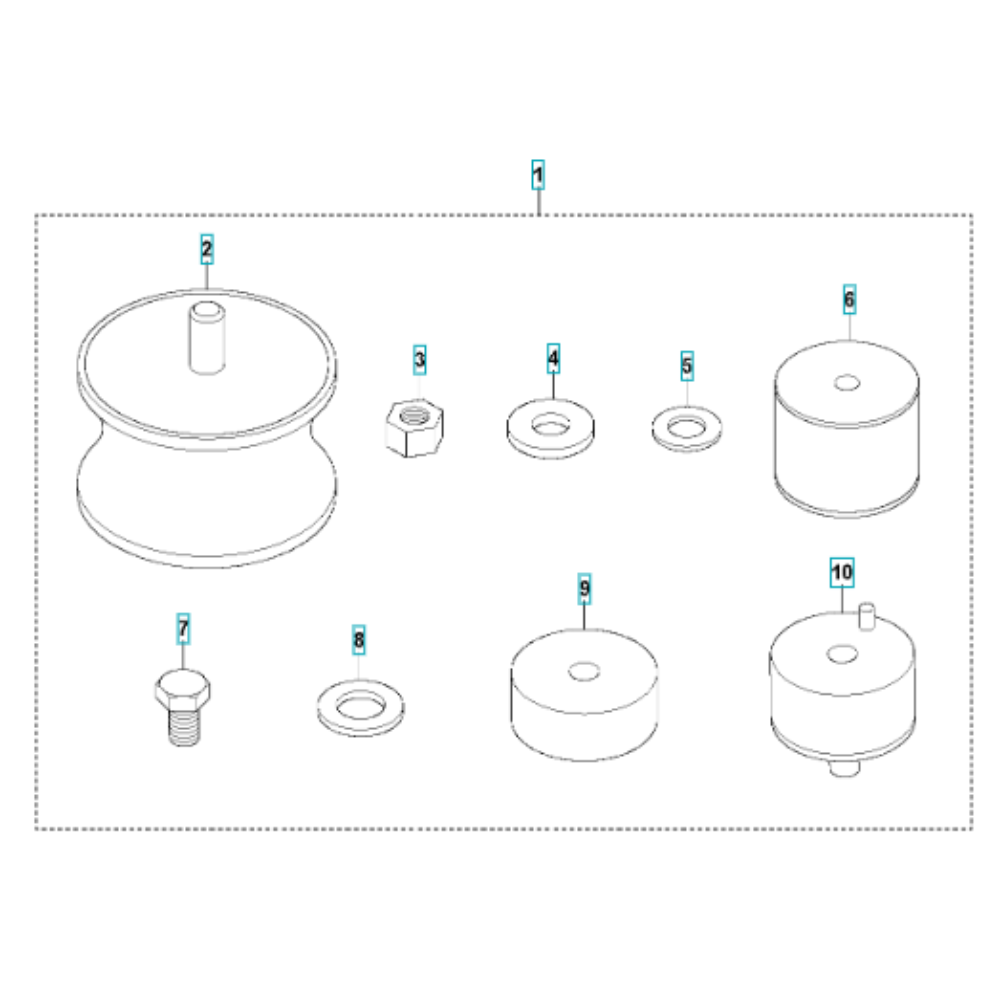 1
2
3
4
5
6
7
8
9
10