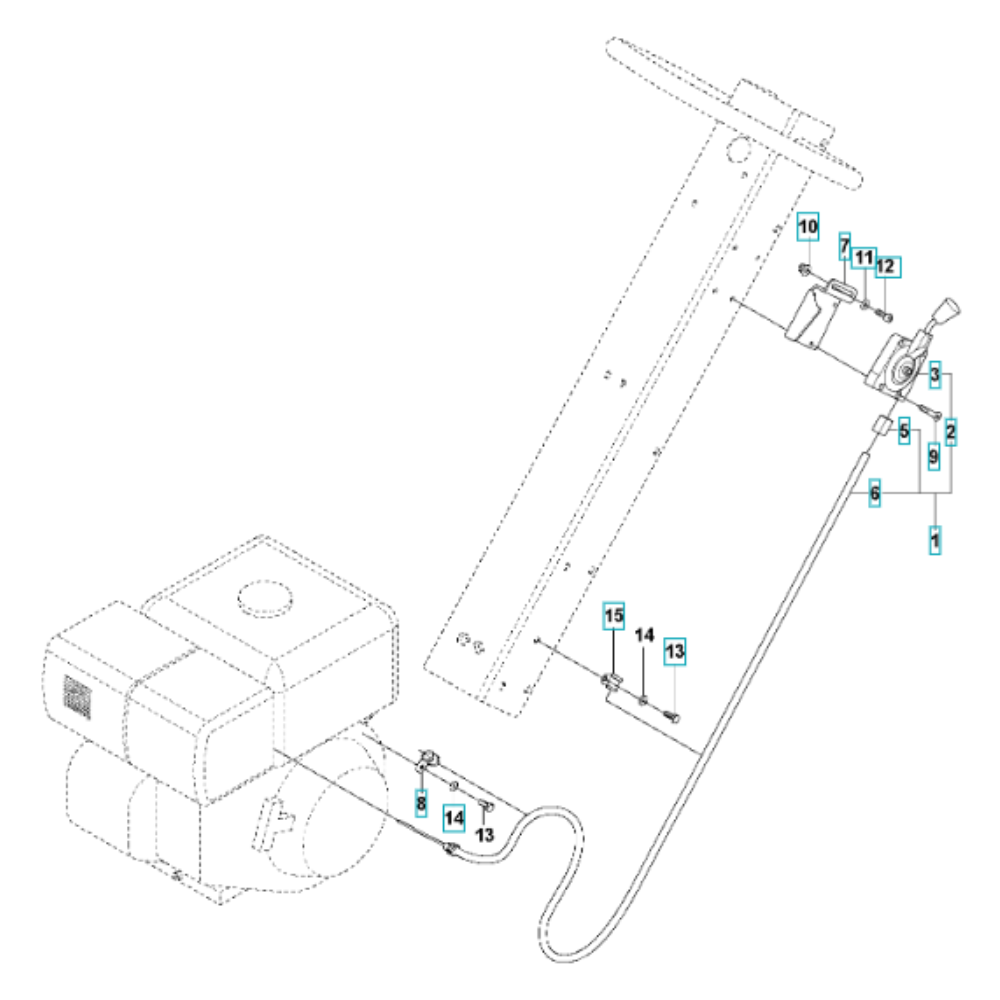 10
7
11
12
3
5
2
9
6
1
15
14
13
8
14
13