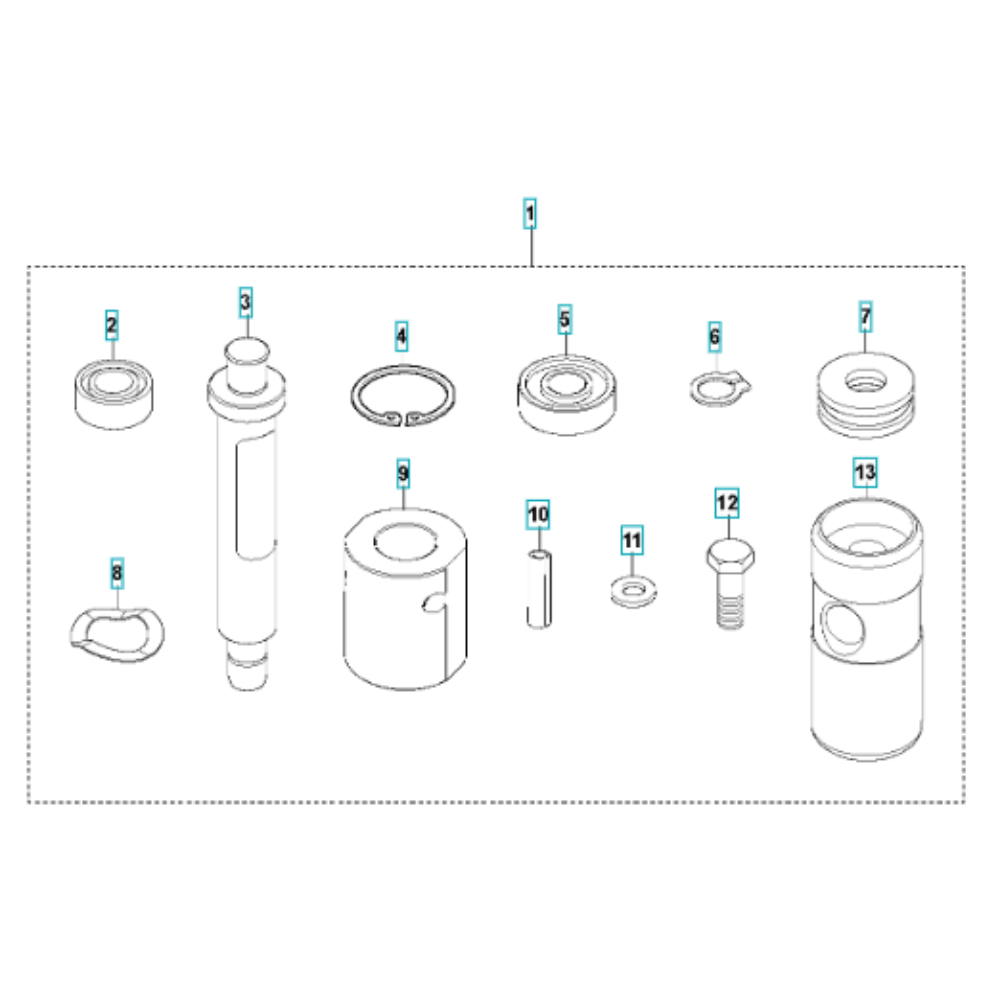 1
2
3
4
5
6
7
8
9
10
11
12
13