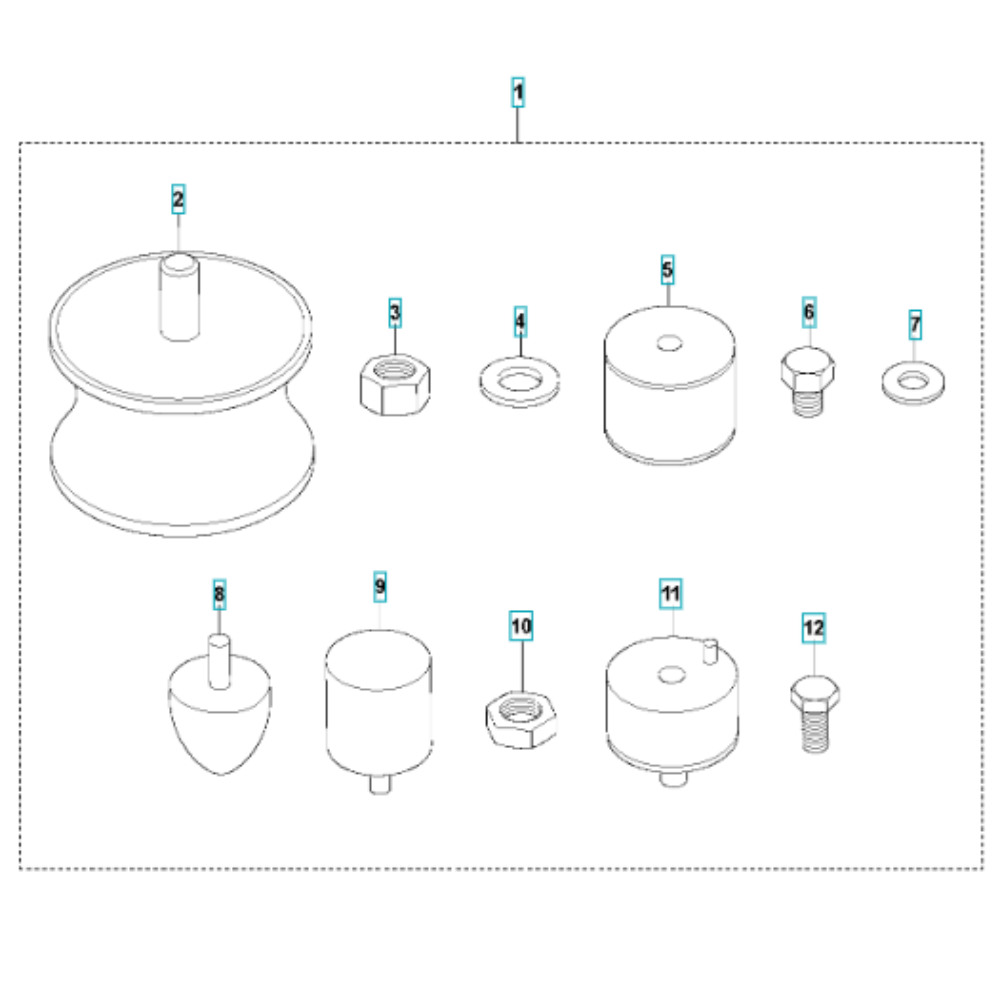 1
2
3
4
5
6
7
8
9
10
11
12