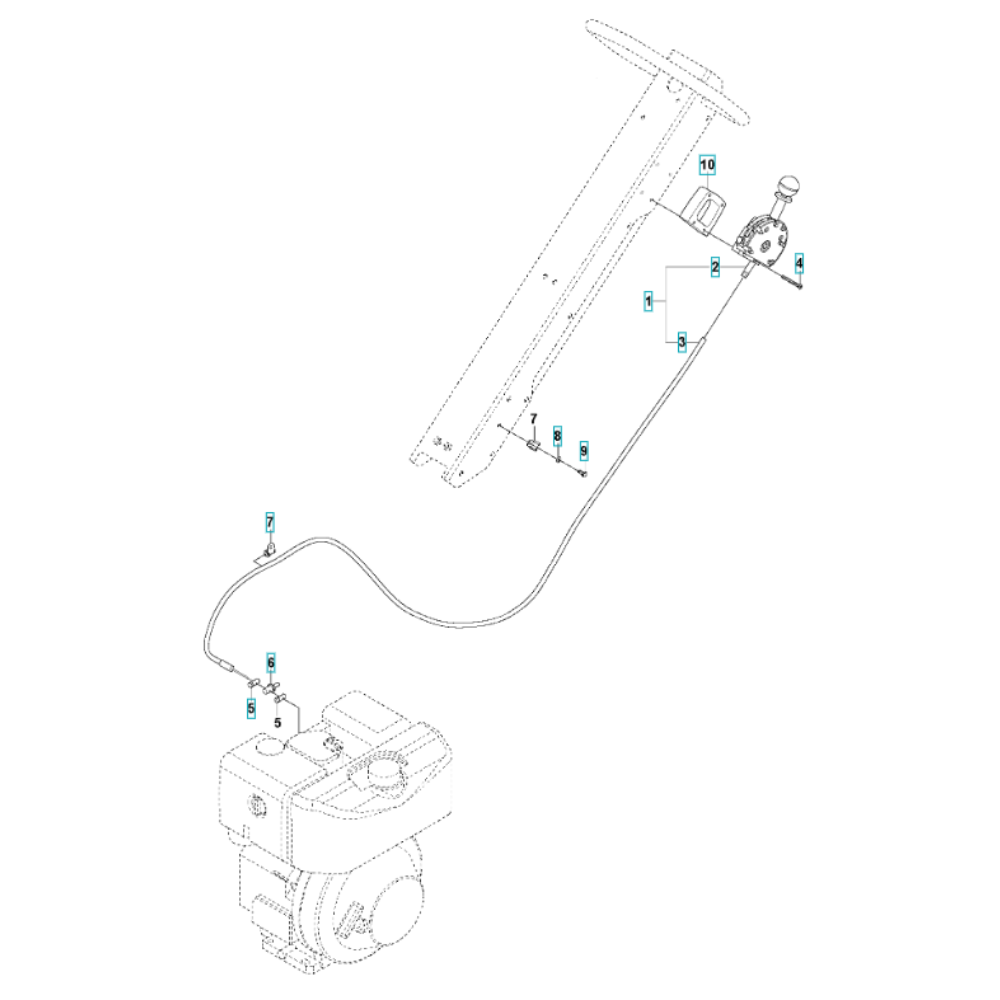 10
2
4
1
3
7
8
9
7
6
5
5