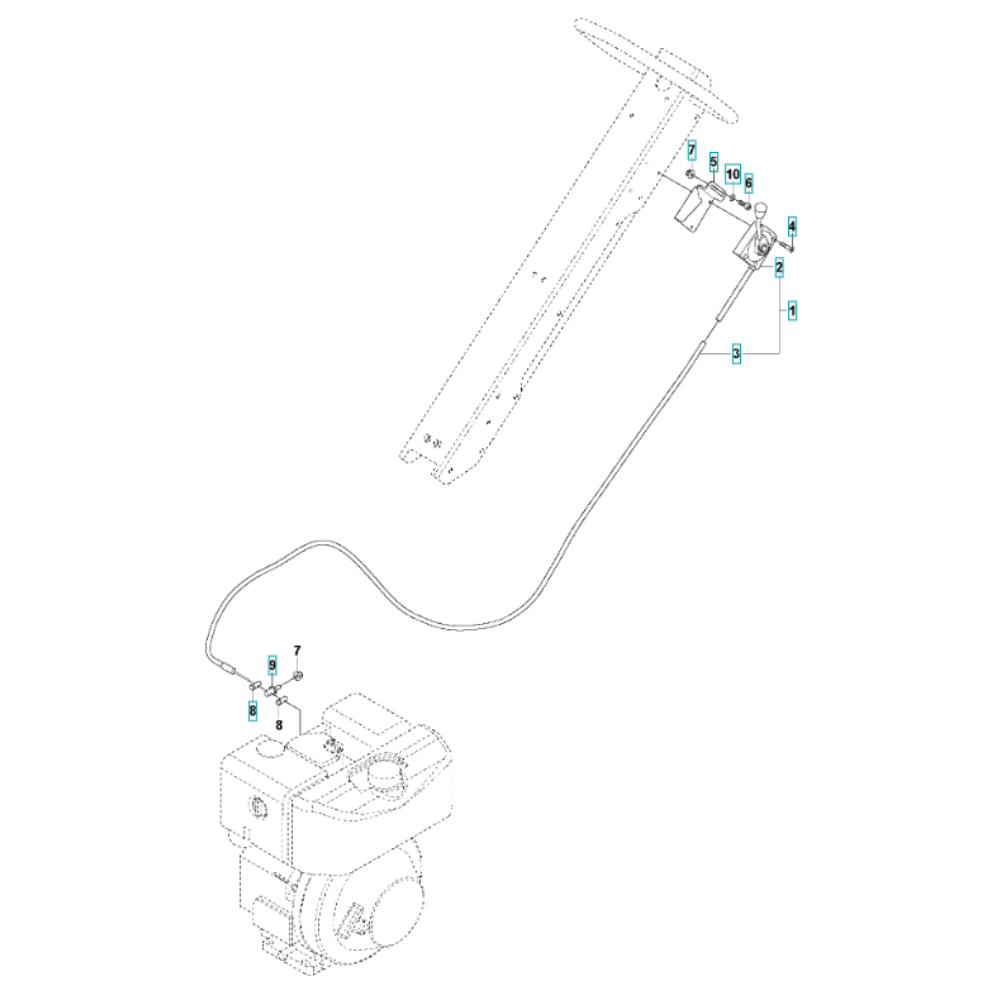 7
5
10
6
4
2
1
3
7
9
8
8