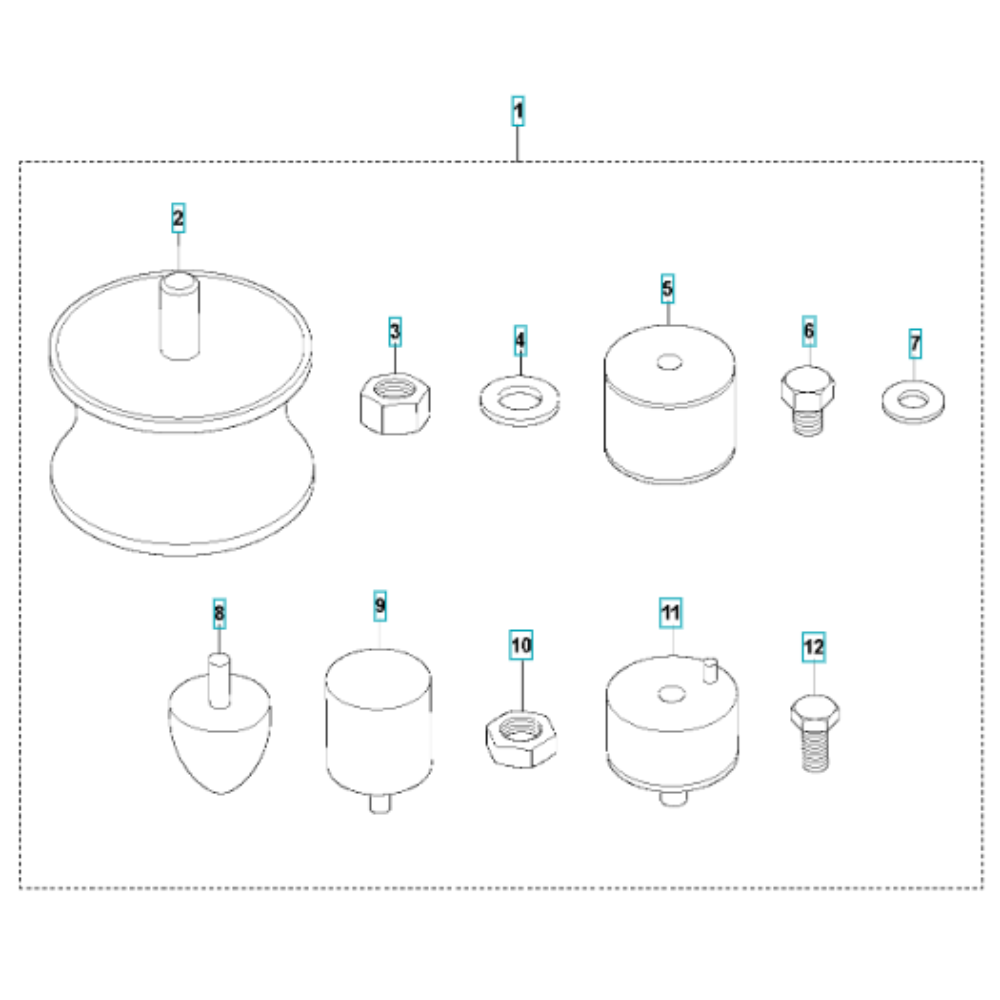 1
2
3
4
5
6
7
8
9
10
11
12