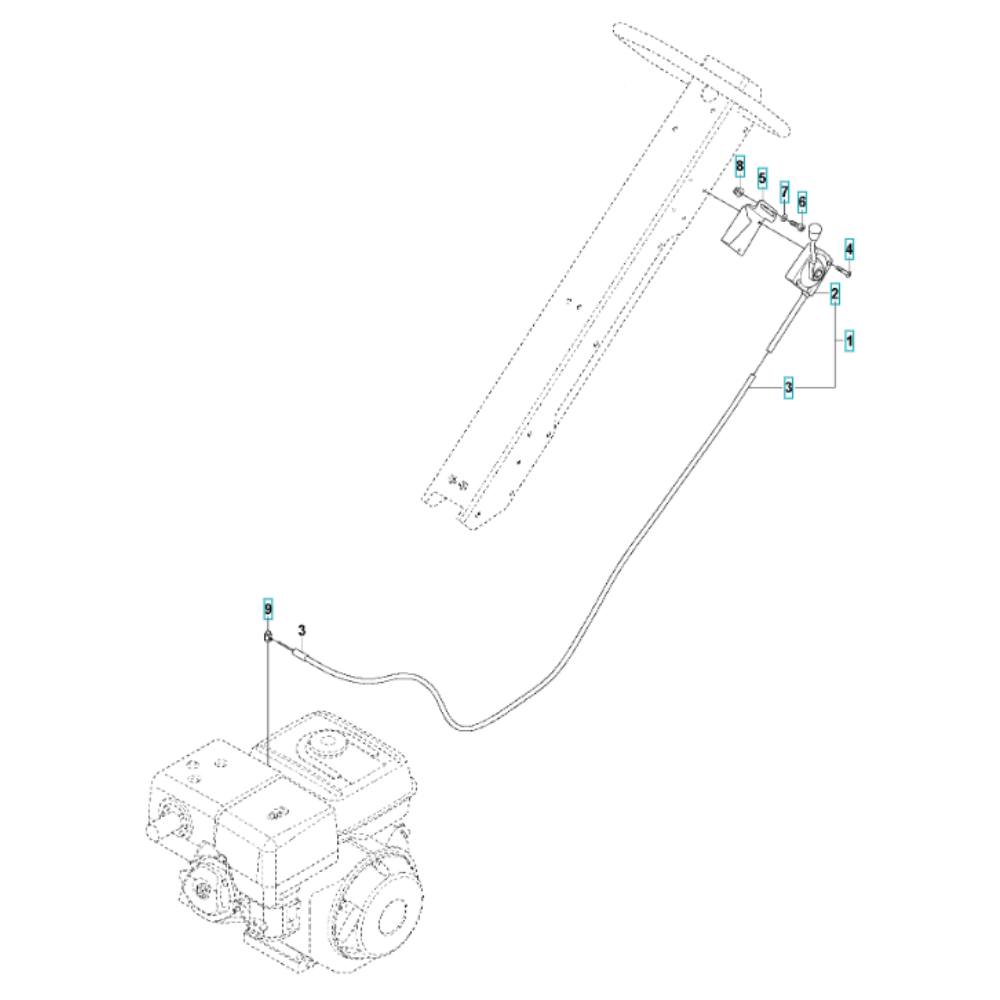 8
5
7
6
4
2
1
3
9
3