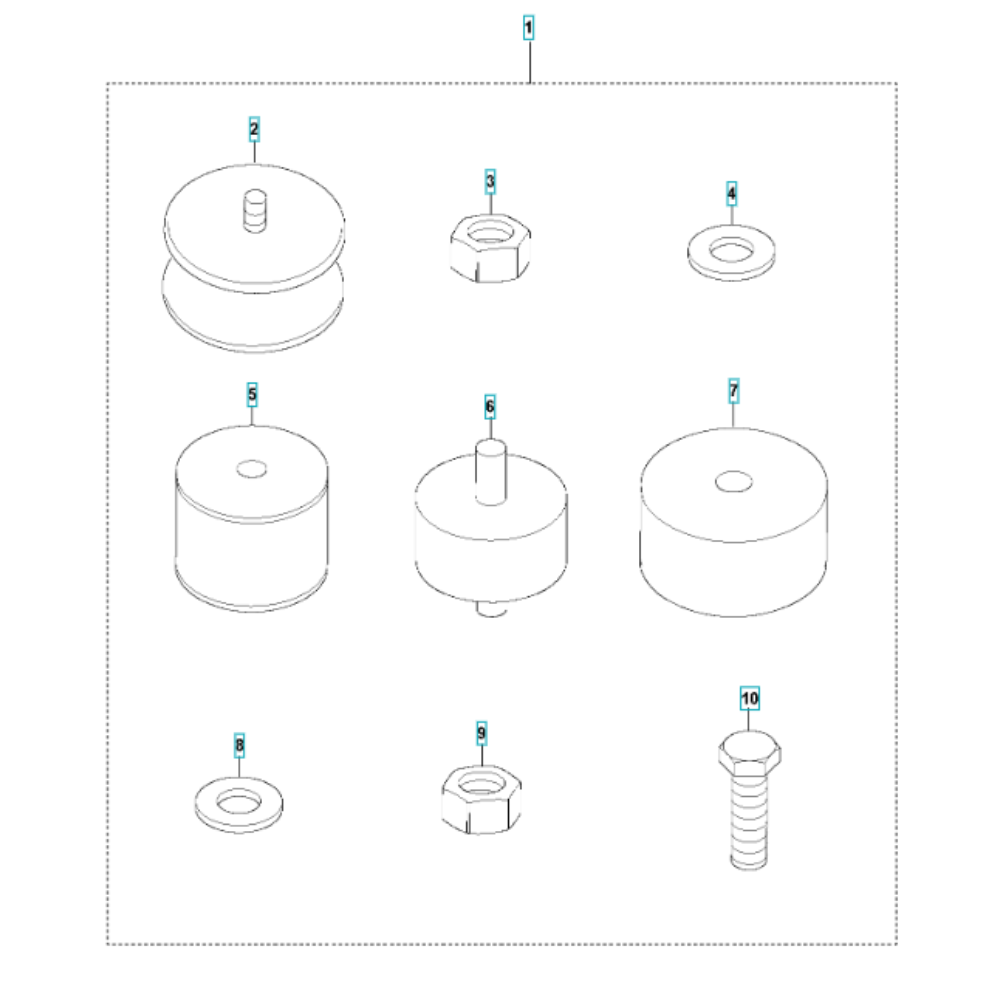 1
2
3
4
5
6
7
8
9
10