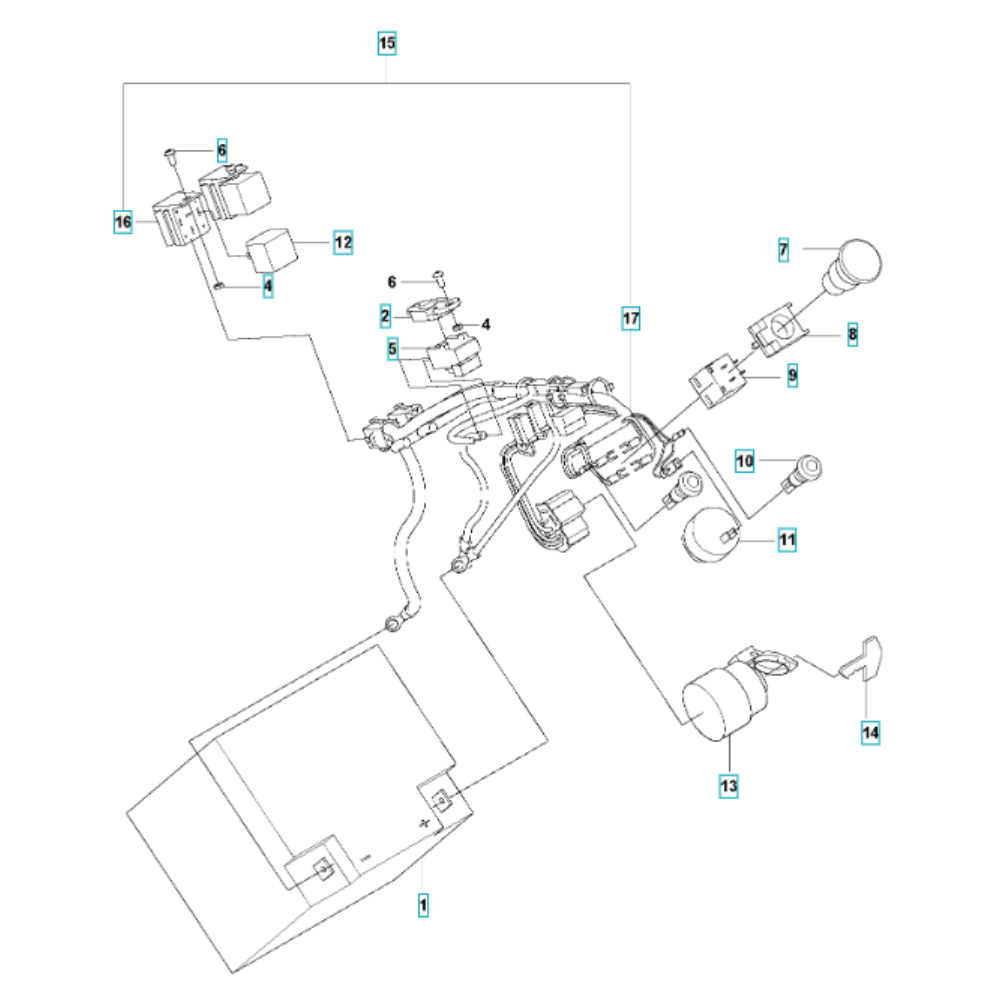 15
6
16
12
4
6
2
4
5
17
7
8
9
10
11
14
13
1