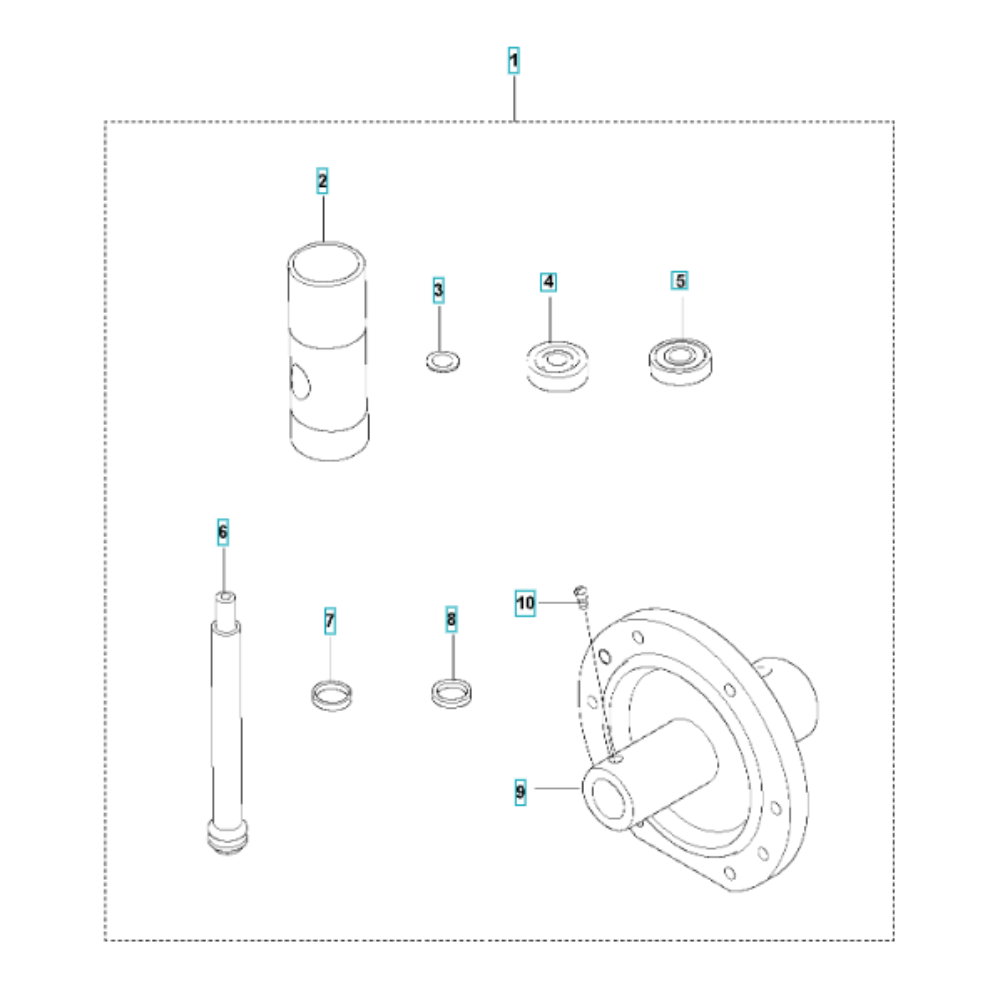 1
2
3
4
5
6
7
8
10
9