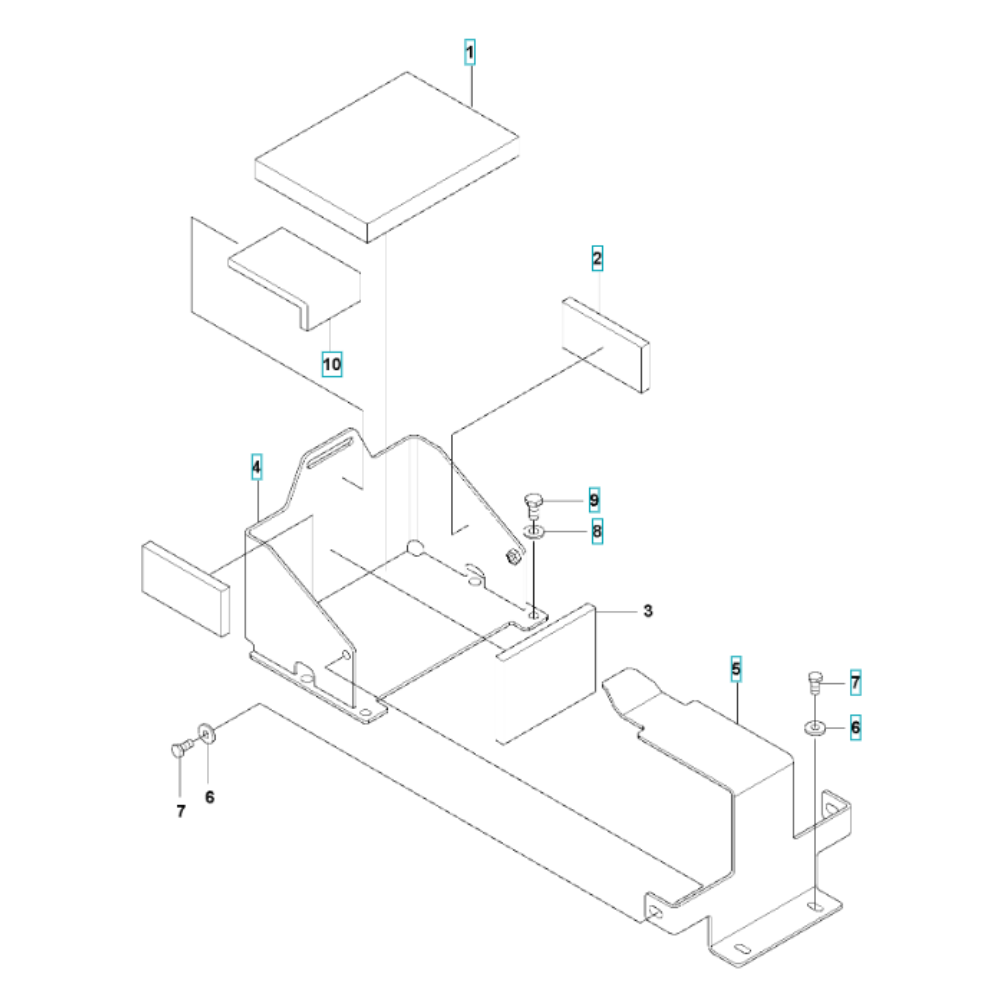 1
2
10
4
9
8
3
5
7
6
7
6